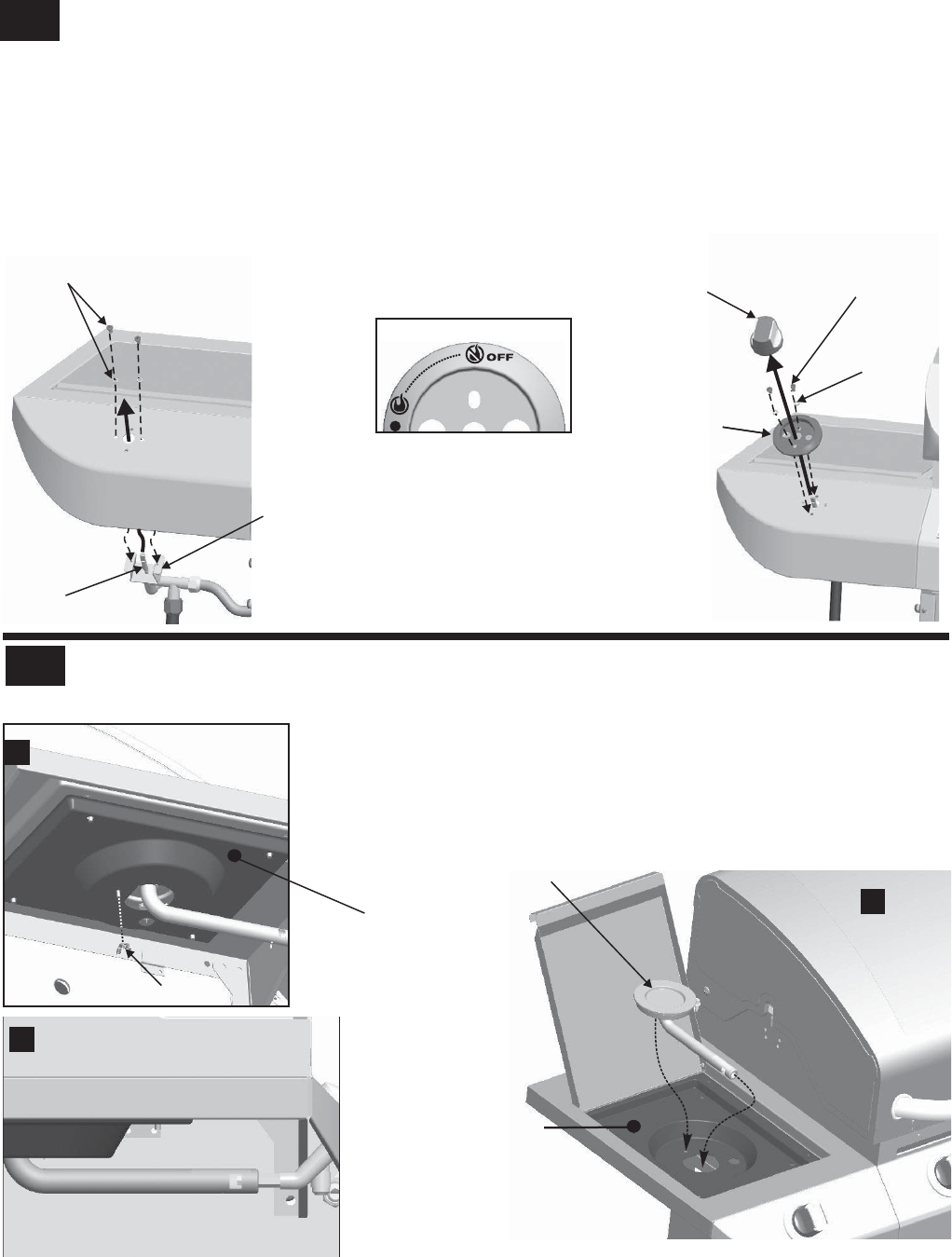 OFF