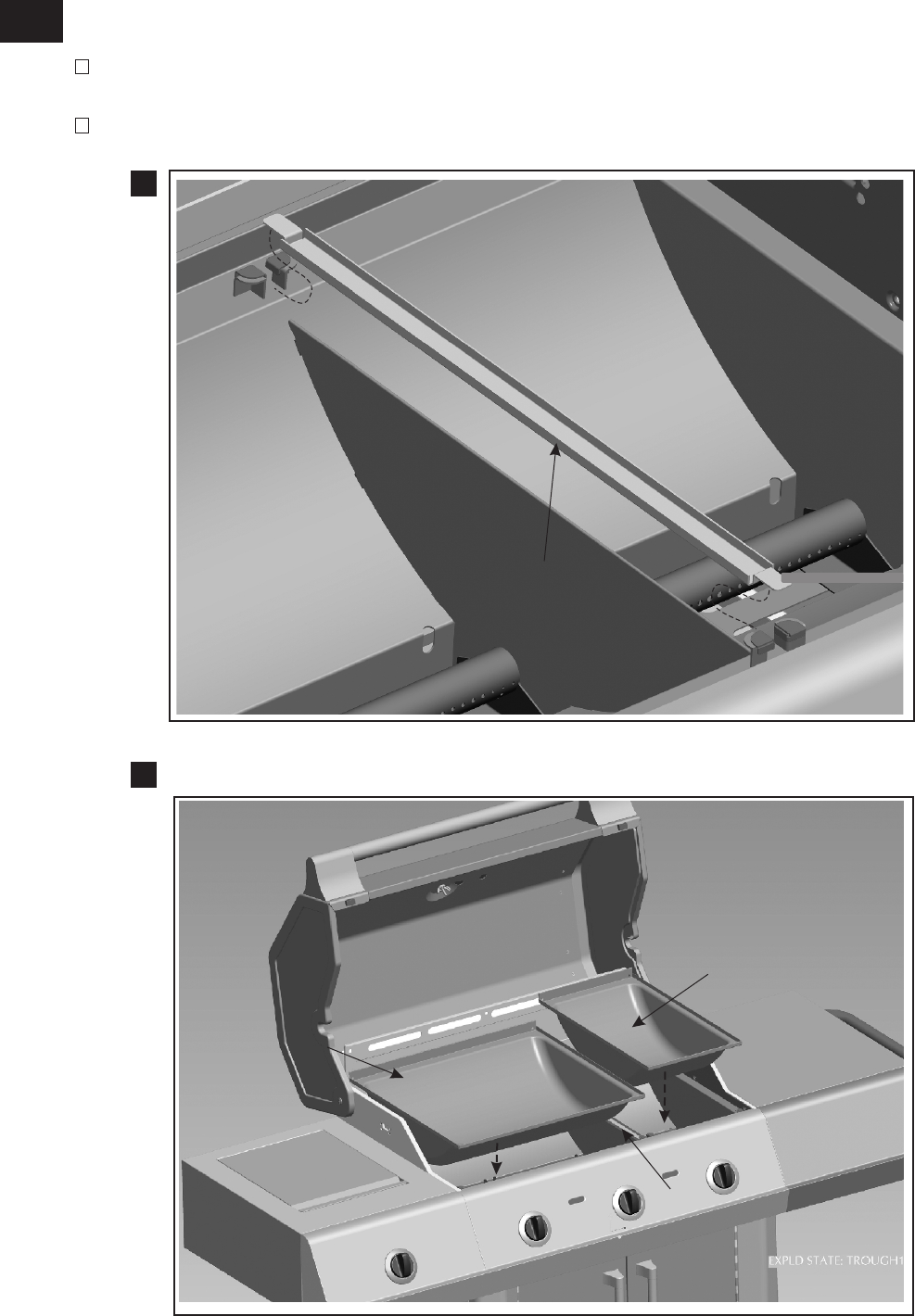 EXPLD STATE: TROUGH1