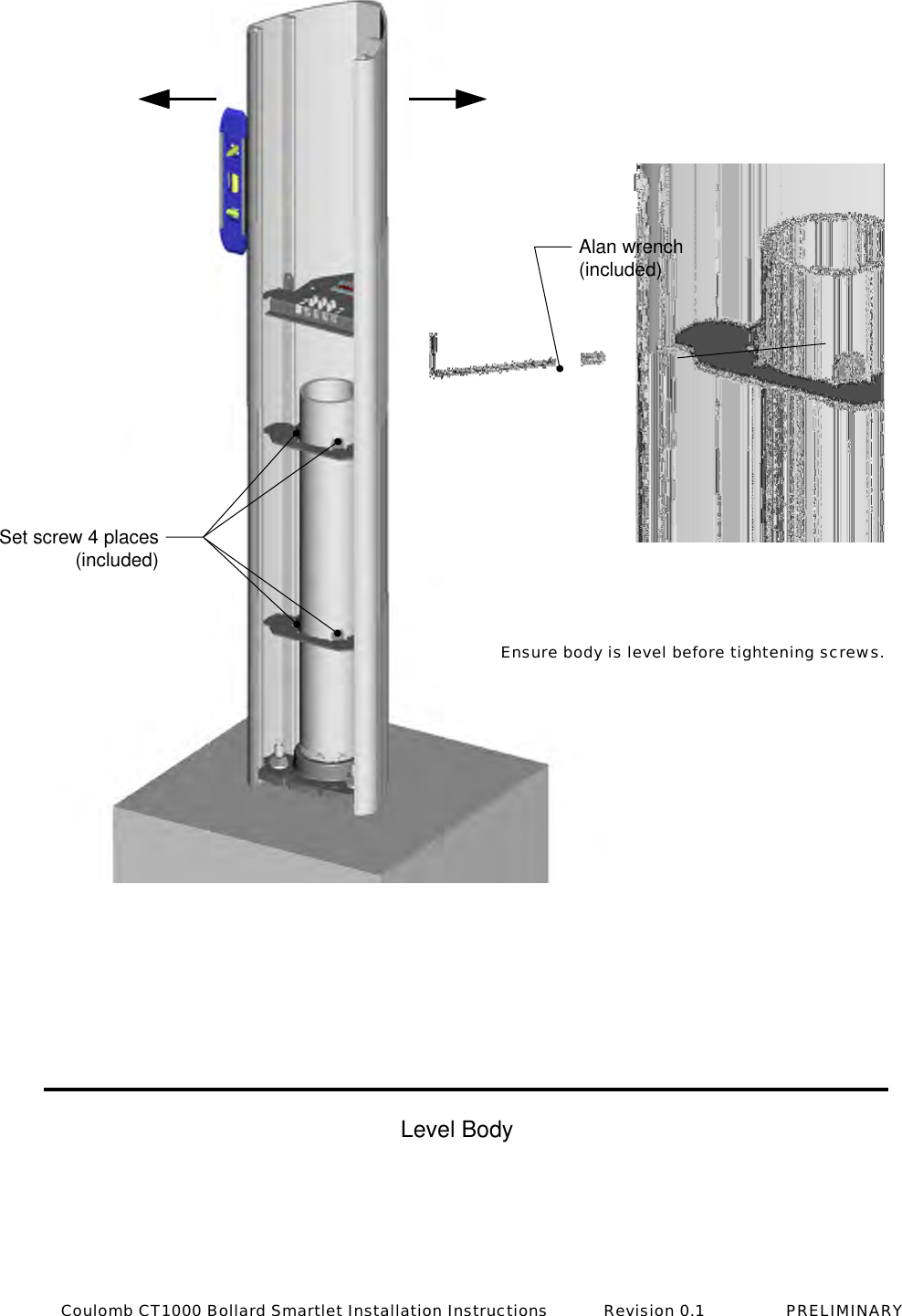 Alan wrench
(included)

Set screw 4 places
(included)

Ensure body is level before tightening screws.

Level Body

Coulomb CT1000 Bollard Smartlet Installation Instructions Revision 0.1 PRELIMINARY