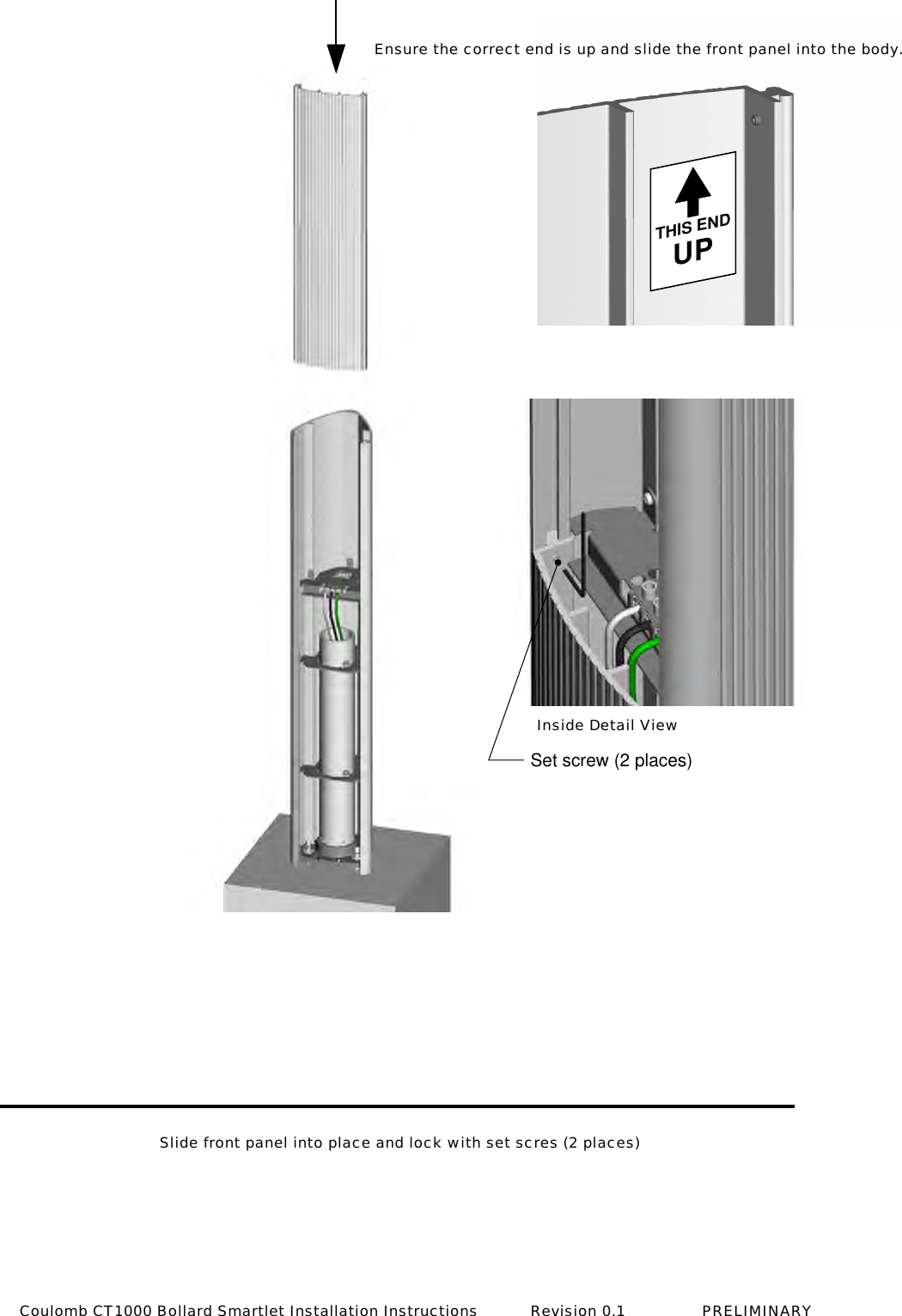 Ensure the correct end is up and slide the front panel into the body.

THIS END UP

Inside Detail View

Set screw (2 places)

Slide front panel into place and lock with set scres (2 places)

Coulomb CT1000 Bollard Smartlet Installation Instructions Revision 0.1 PRELIMINARY