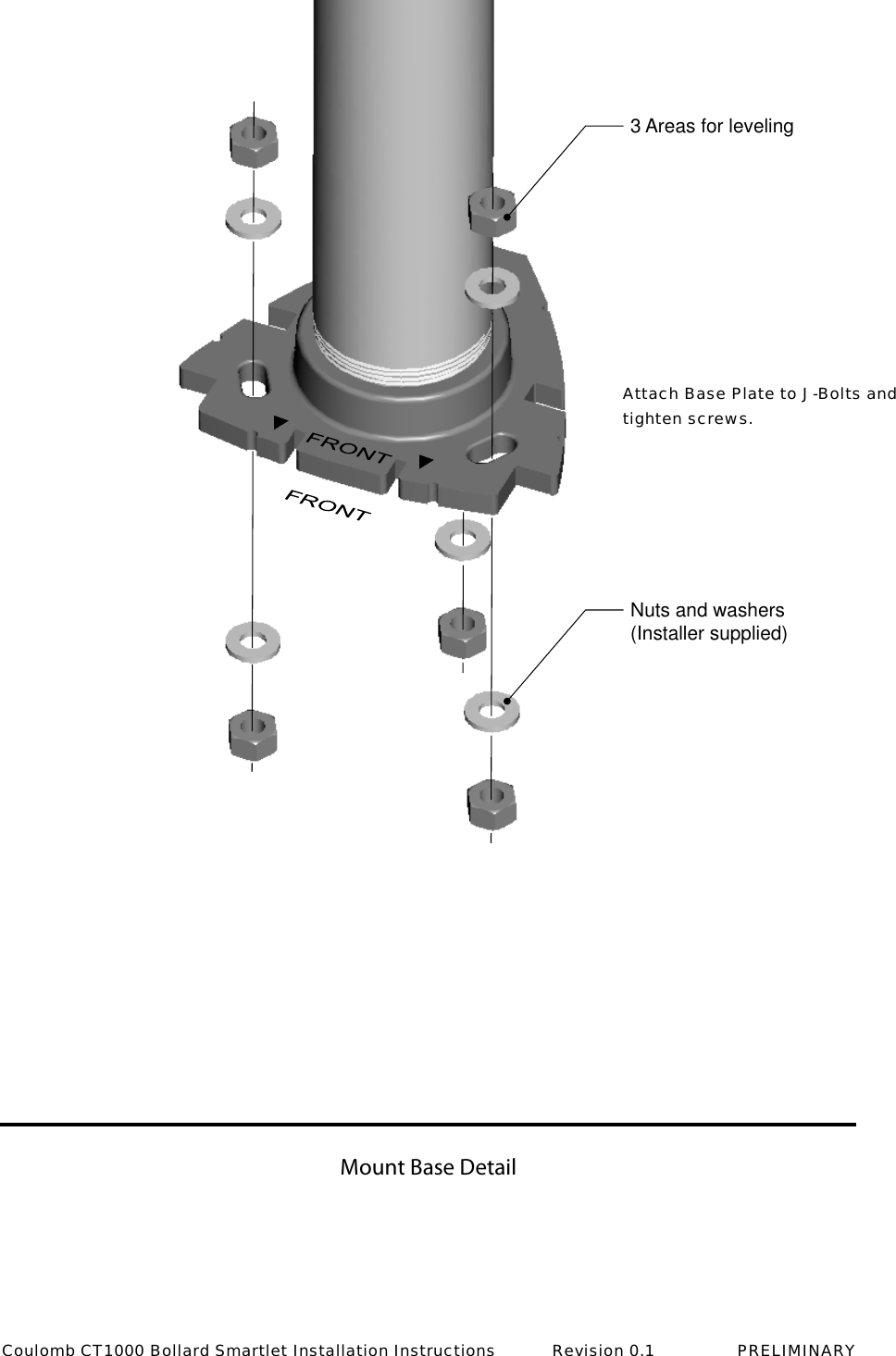 3 Areas for leveling

Attach Base Plate to J-Bolts and tighten screws.

FRONT

FRONT

Nuts and washers
(Installer supplied)

Mount Base Detail

Coulomb CT1000 Bollard Smartlet Installation Instructions Revision 0.1 PRELIMINARY