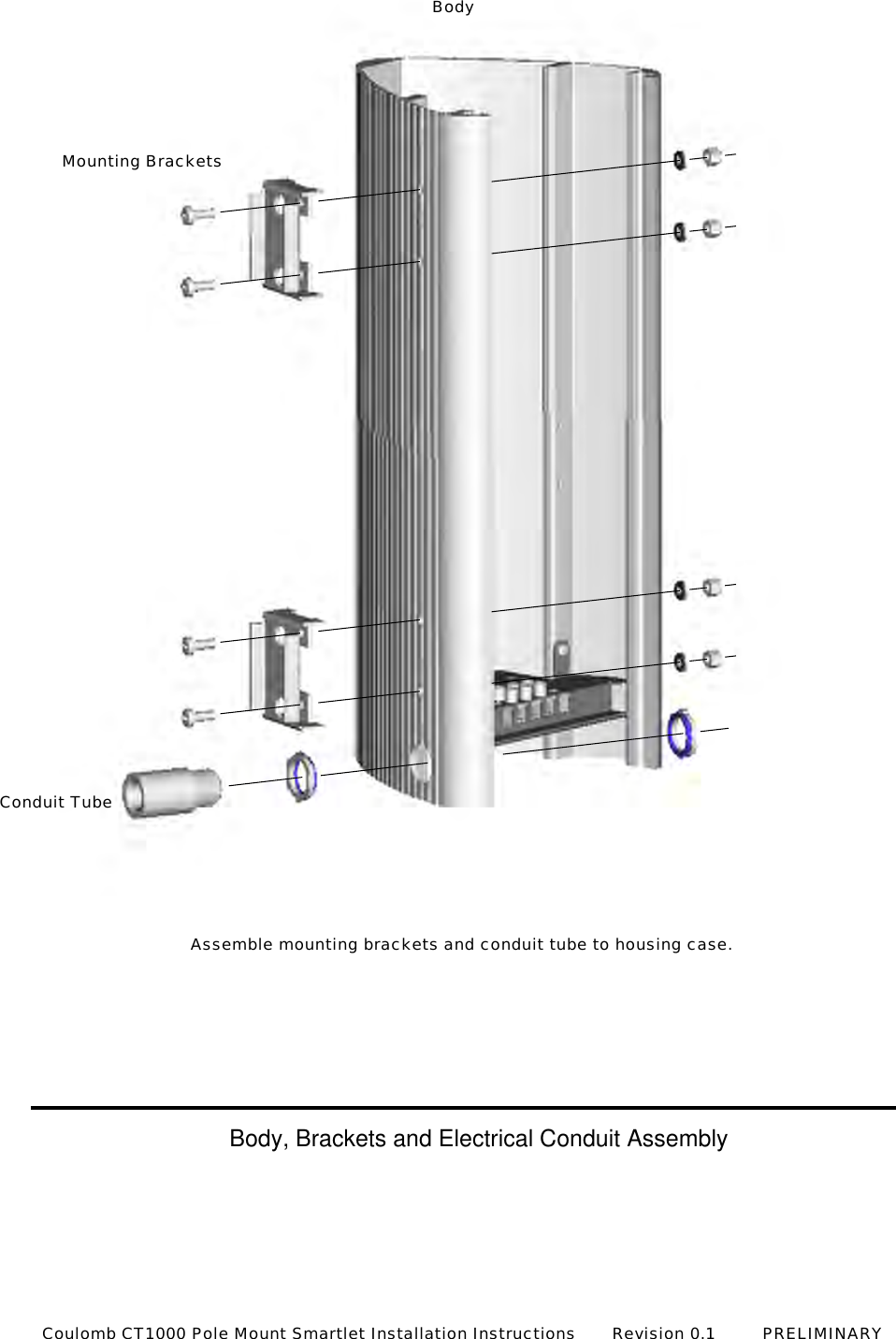 Body

Mounting Brackets

Conduit Tube

Assemble mounting brackets and conduit tube to housing case.

Body, Brackets and Electrical Conduit Assembly

Coulomb CT1000 Pole Mount Smartlet Installation Instructions Revision 0.1 PRELIMINARY