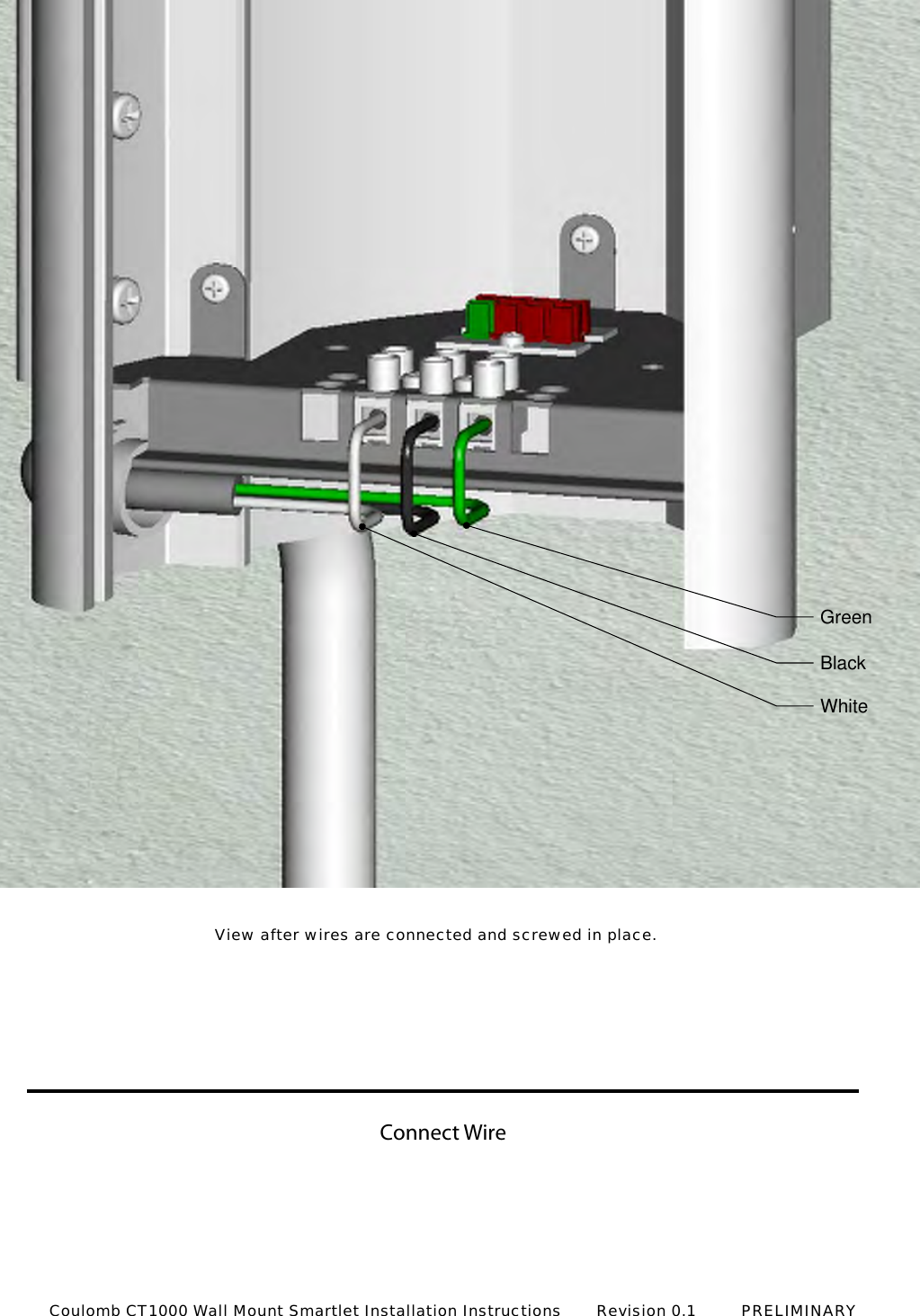 Green

Black

White

View after wires are connected and screwed in place.

Connect Wire

Coulomb CT1000 Wall Mount Smartlet Installation Instructions Revision 0.1 PRELIMINARY