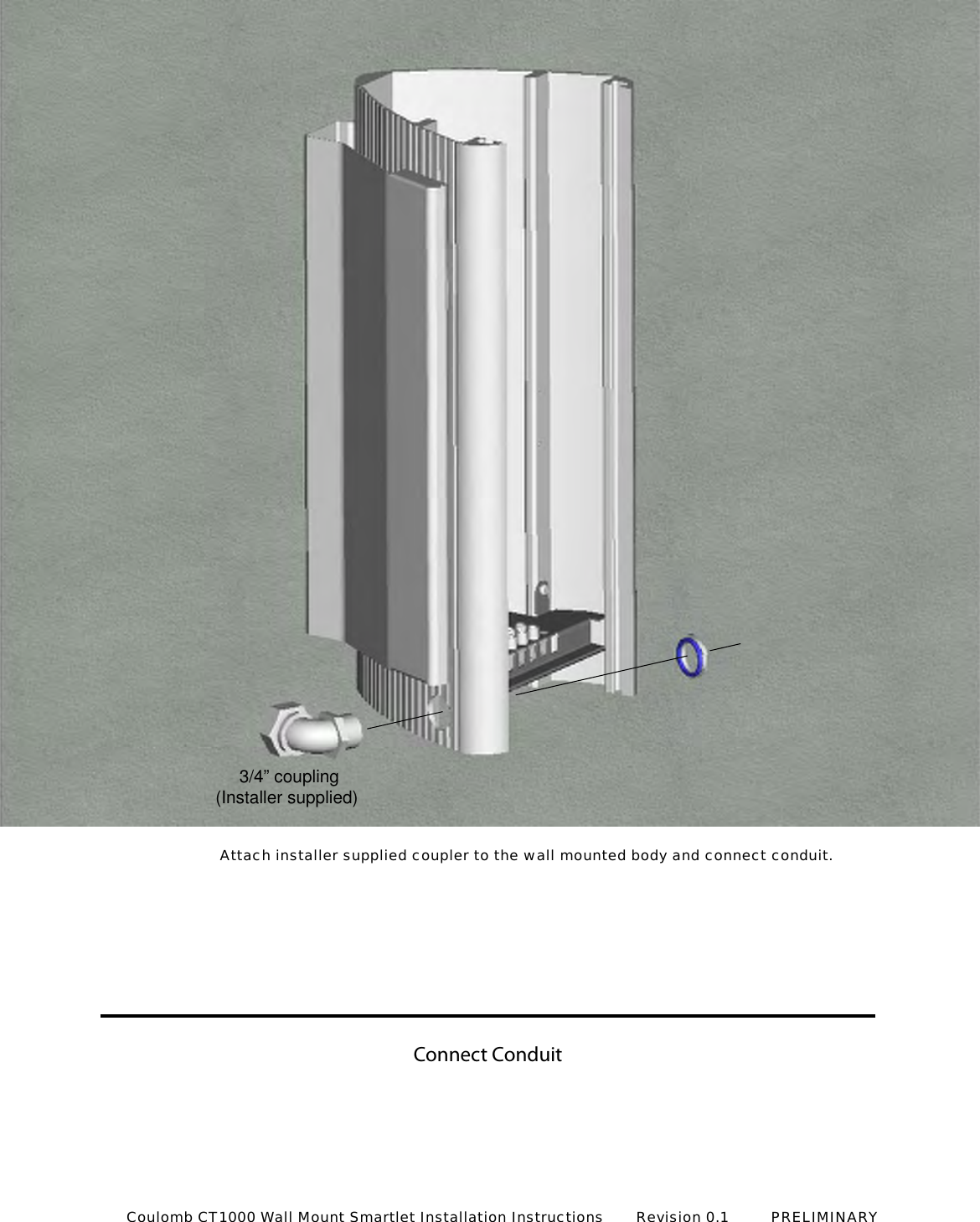 3/4” coupling
(Installer supplied)

Attach installer supplied coupler to the wall mounted body and connect conduit.

Connect Conduit

Coulomb CT1000 Wall Mount Smartlet Installation Instructions Revision 0.1 PRELIMINARY