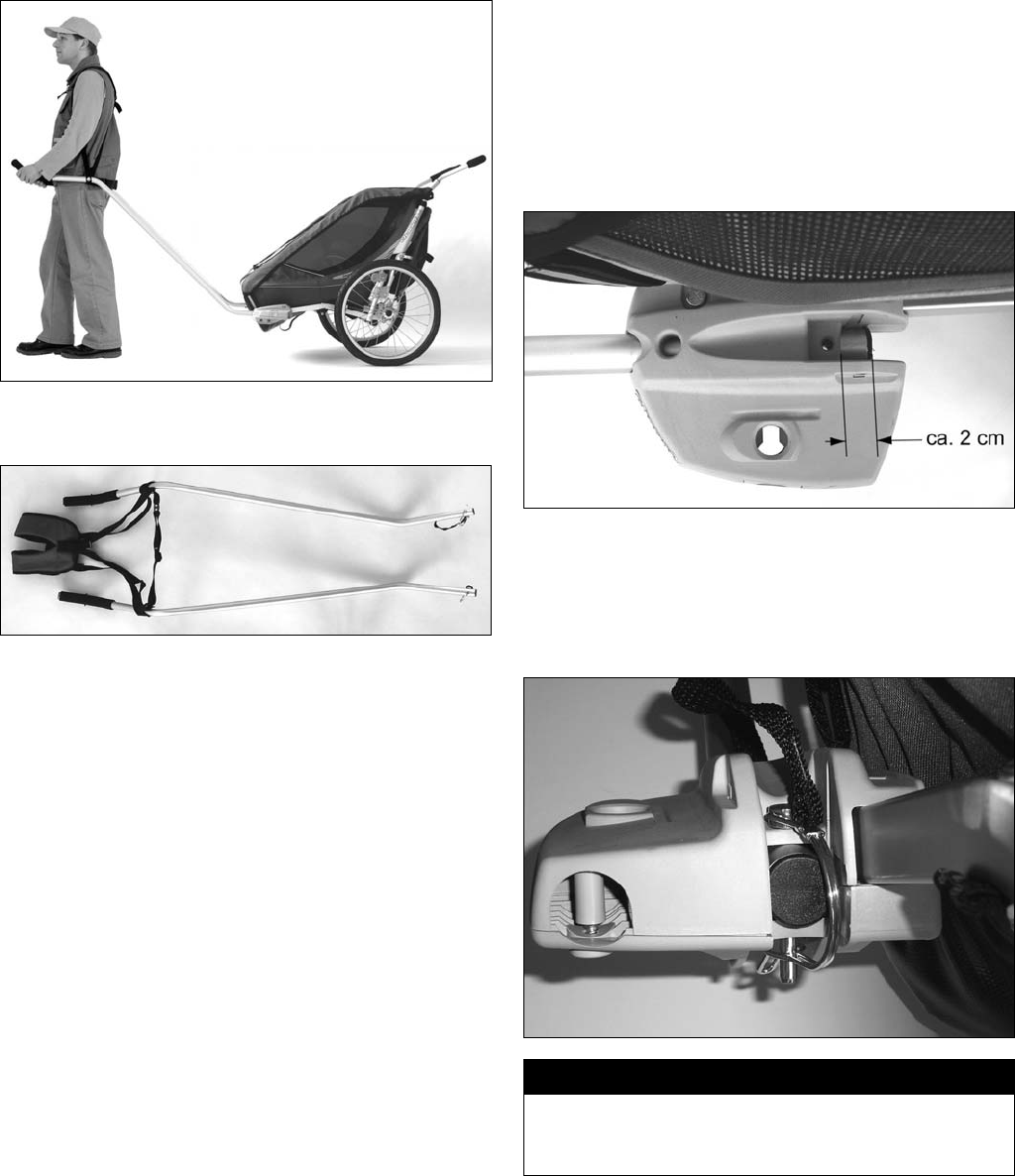 ca. 2 cm