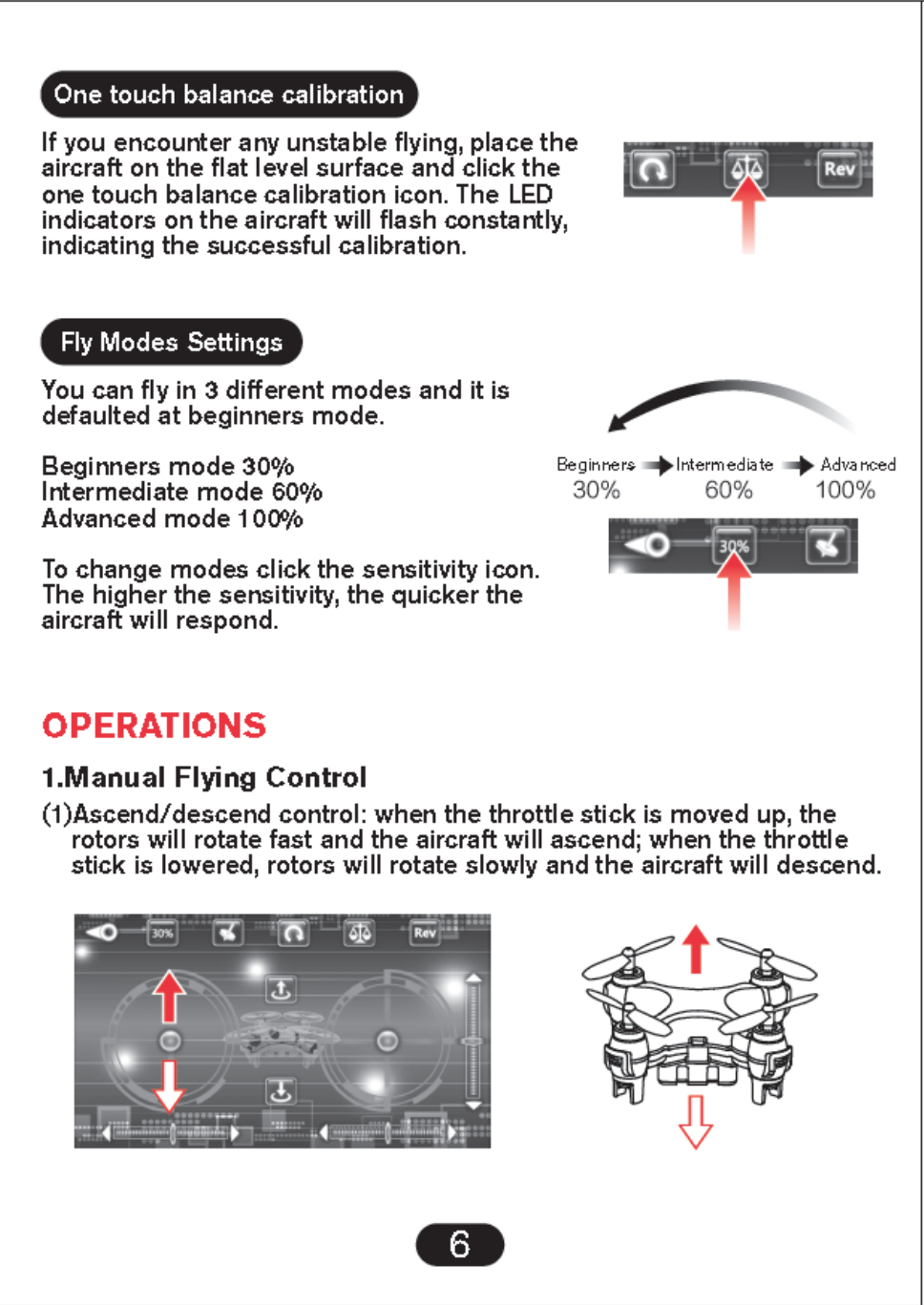 One touch balance calibration

If you encounter any unstable flying, place the aircraft on the flat level surface and click the one touch balance calibration icon. The LED indicators on the aircraft will flash constantly, indicating the successful calibration.

Rev

Fly Modes Settings

You can fly in 3 different modes and it is defaulted at beginners mode.

Beginners mode 30%
Intermediate mode 60%
Advanced mode 100%

To change modes click the sensitivity icon. The higher the sensitivity, the quicker the aircraft will respond.

Beginners Intermediate Advanced
30% 60% 100%

30%

OPERATIONS

1.Manual Flying Control

(1)Ascend/descend control: when the throttle stick is moved up, the rotors will rotate fast and the aircraft will ascend; when the throttle stick is lowered, rotors will rotate slowly and the aircraft will descend.

30% Rev

6