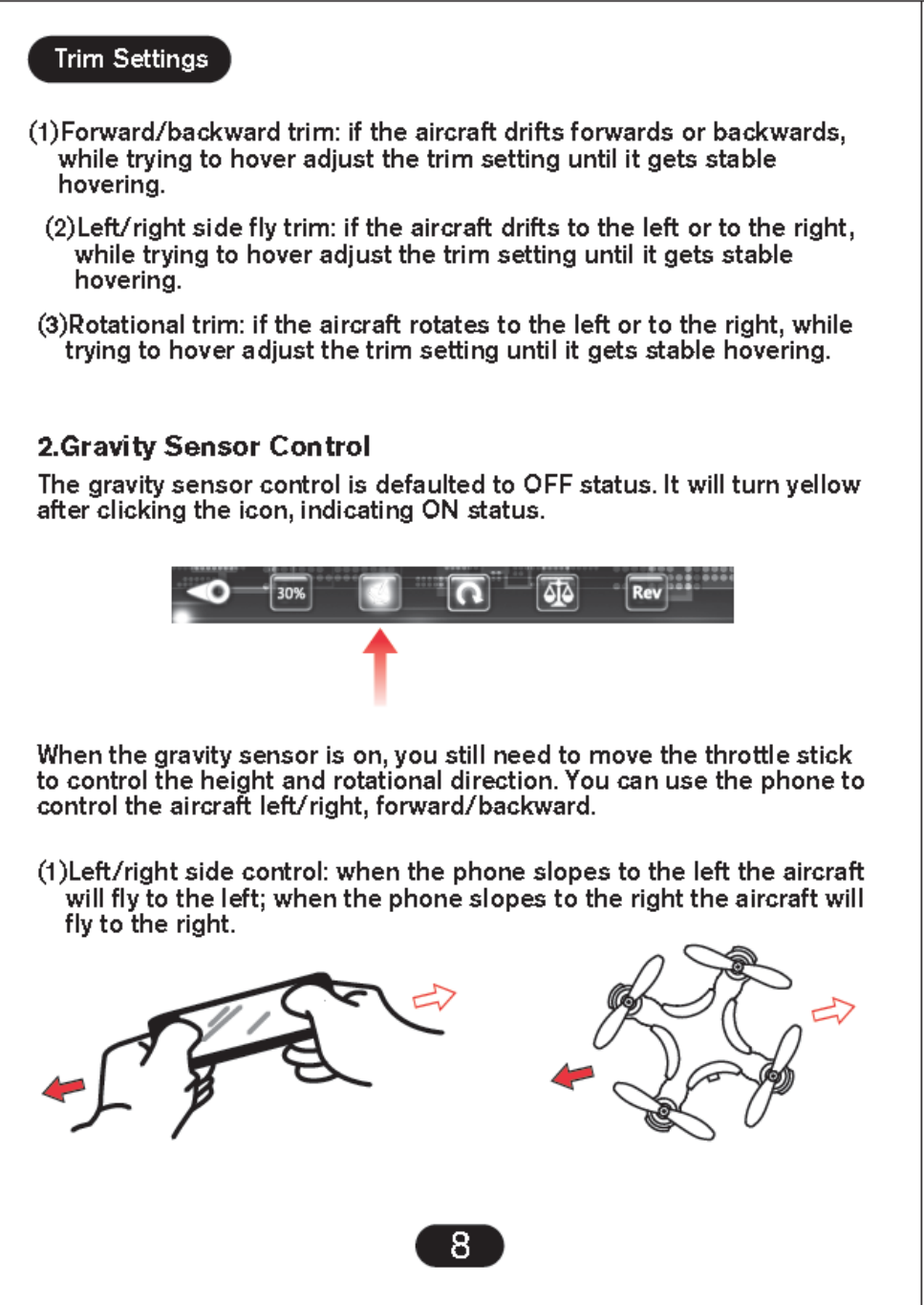 Trim Settings

(1)Forward/backward trim: if the aircraft drifts forwards or backwards, while trying to hover adjust the trim setting until it gets stable hovering.

(2)Left/right side fly trim: if the aircraft drifts to the left or to the right, while trying to hover adjust the trim setting until it gets stable hovering.

(3)Rotational trim: if the aircraft rotates to the left or to the right, while trying to hover adjust the trim setting until it gets stable hovering.

2.Gravity Sensor Control

The gravity sensor control is defaulted to OFF status. It will turn yellow after clicking the icon, indicating ON status.

30%

Rev

When the gravity sensor is on, you still need to move the throttle stick to control the height and rotational direction. You can use the phone to control the aircraft left/right, forward/backward.

(1)Left/right side control: when the phone slopes to the left the aircraft will fly to the left; when the phone slopes to the right the aircraft will fly to the right.

8