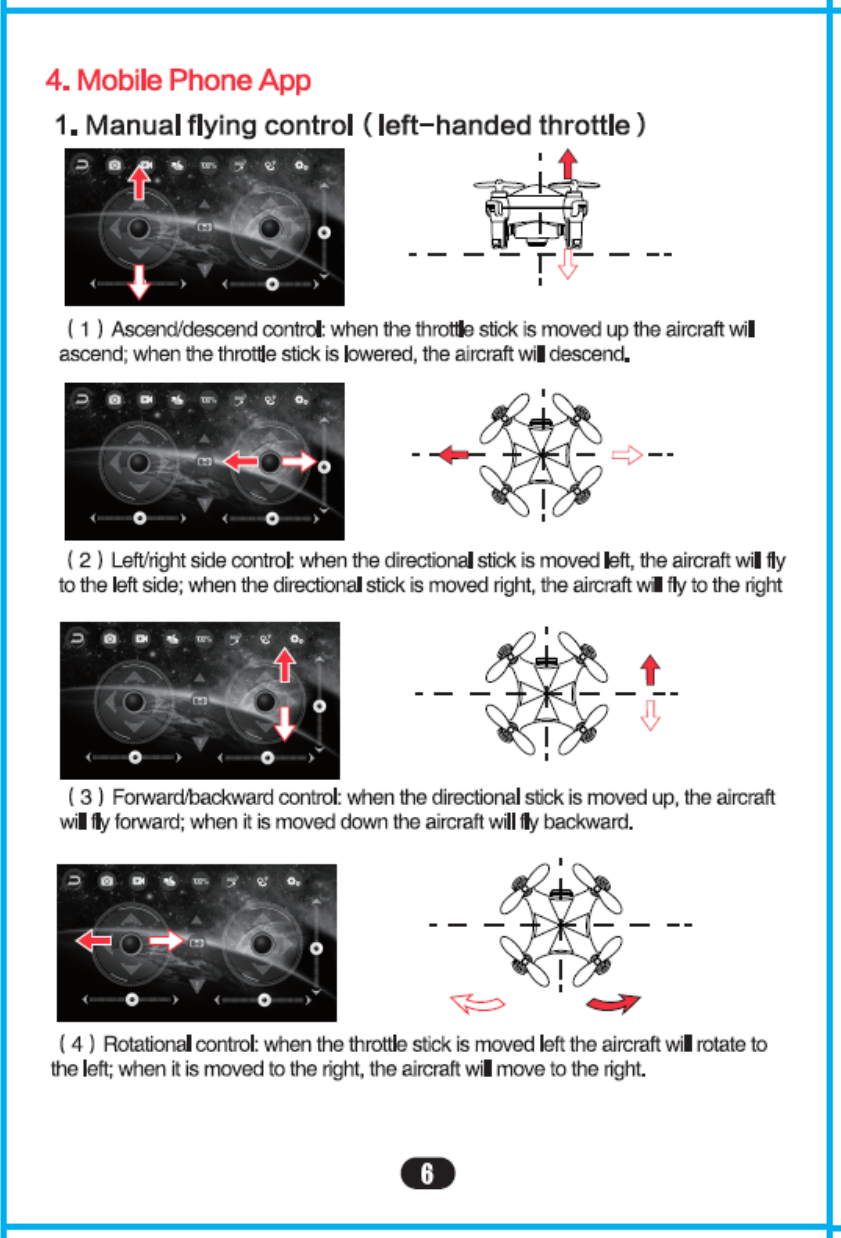 4. Mobile Phone App

1. Manual flying control ( left-handed throttle )

100%

( 1 ) Ascend/descend control: when the throttle stick is moved up the aircraft will ascend; when the throttle stick is lowered, the aircraft will descend.

100%

( 2 ) Left/right side control: when the directional stick is moved left, the aircraft will fly to the left side; when the directional stick is moved right, the aircraft will fly to the right

100%

( 3 ) Forward/backward control: when the directional stick is moved up, the aircraft will fly forward; when it is moved down the aircraft will fly backward.

100%

( 4 ) Rotational control: when the throttle stick is moved left the aircraft will rotate to the left; when it is moved to the right, the aircraft will move to the right.

6