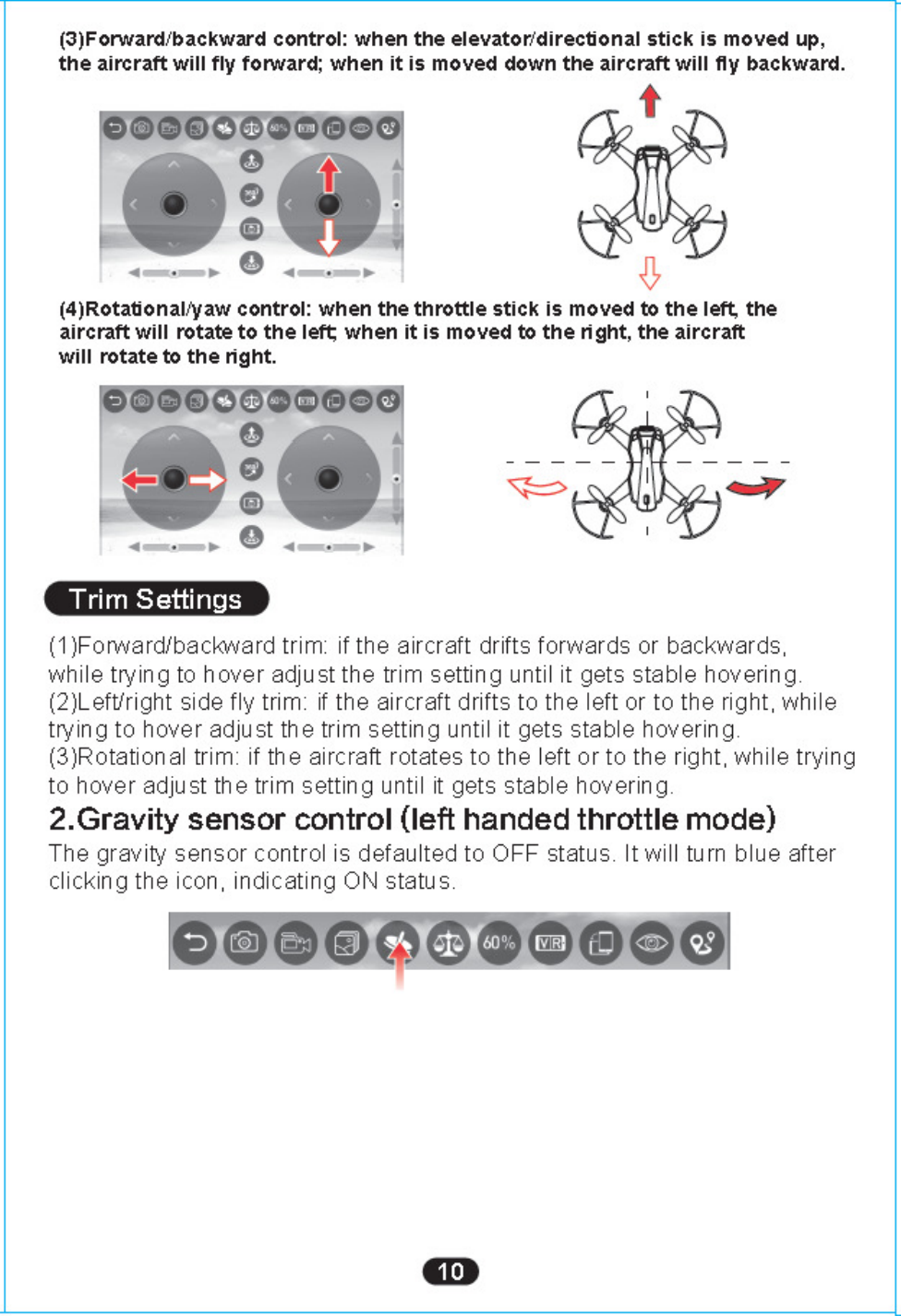 (3)Forward/backward control: when the elevator/directional stick is moved up, the aircraft will fly forward; when it is moved down the aircraft will fly backward.

60%

(4)Rotational/yaw control: when the throttle stick is moved to the left, the aircraft will rotate to the left; when it is moved to the right, the aircraft will rotate to the right.

60%

Trim Settings

(1)Forward/backward trim: if the aircraft drifts forwards or backwards, while trying to hover adjust the trim setting until it gets stable hovering.
(2)Left/right side fly trim: if the aircraft drifts to the left or to the right, while trying to hover adjust the trim setting until it gets stable hovering.
(3)Rotational trim: if the aircraft rotates to the left or to the right, while trying to hover adjust the trim setting until it gets stable hovering.

2.Gravity sensor control (left handed throttle mode)

The gravity sensor control is defaulted to OFF status. It will turn blue after clicking the icon, indicating ON status.

60% VR

10