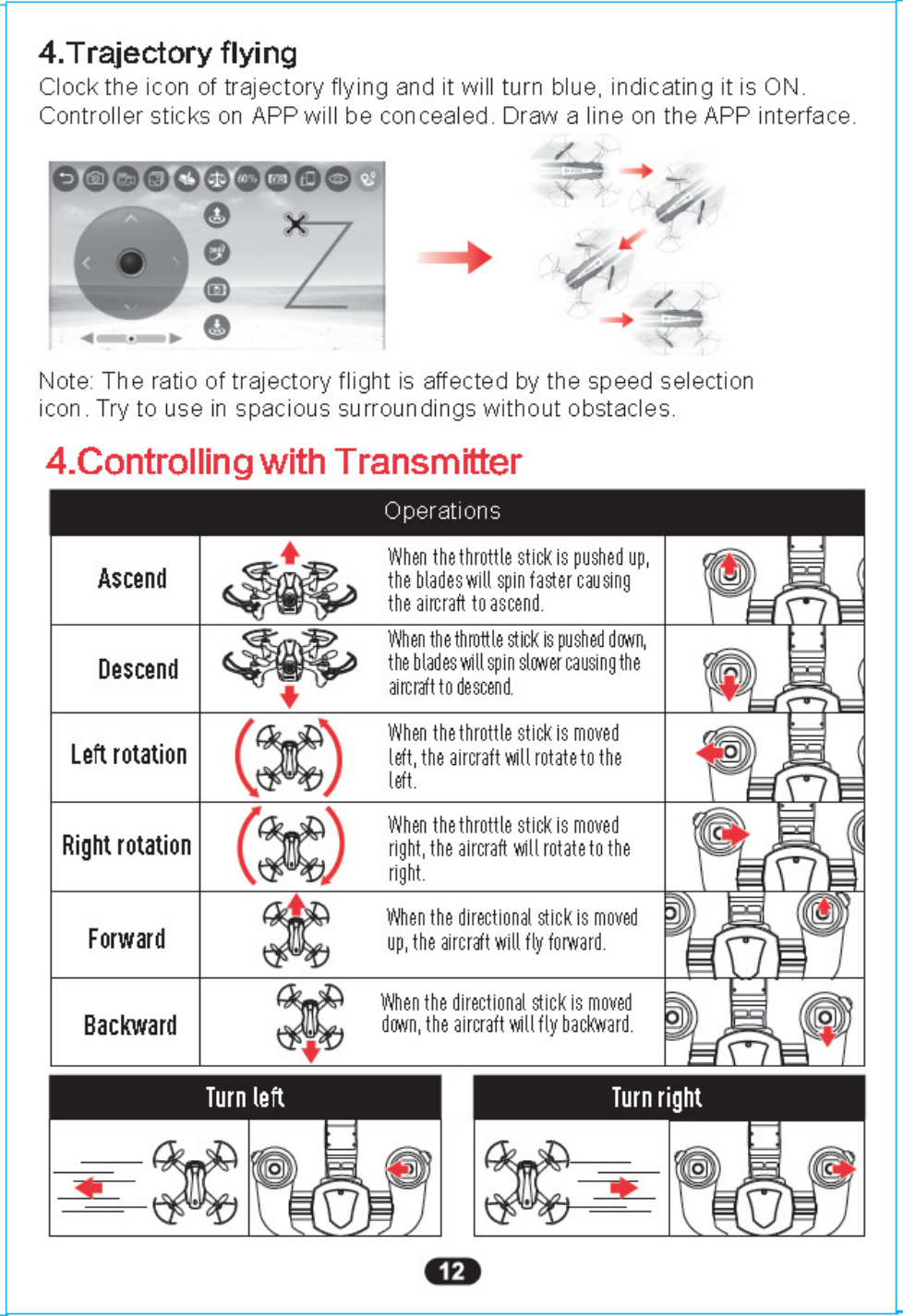 4.Trajectory flying

Clock the icon of trajectory flying and it will turn blue, indicating it is ON. Controller sticks on APP will be concealed. Draw a line on the APP interface.

60%

Note: The ratio of trajectory flight is affected by the speed selection icon. Try to use in spacious surroundings without obstacles.

4.Controlling with Transmitter

| Operations | | | |
|---|---|---|---|
| Ascend | | When the throttle stick is pushed up, the blades will spin faster causing the aircraft to ascend. | |
| Descend | | When the throttle stick is pushed down, the blades will spin slower causing the aircraft to descend. | |
| Left rotation | | When the throttle stick is moved left, the aircraft will rotate to the left. | |
| Right rotation | | When the throttle stick is moved right, the aircraft will rotate to the right. | |
| Forward | | When the directional stick is moved up, the aircraft will fly forward. | |
| Backward | | When the directional stick is moved down, the aircraft will fly backward. | |

Turn left

Turn right

12