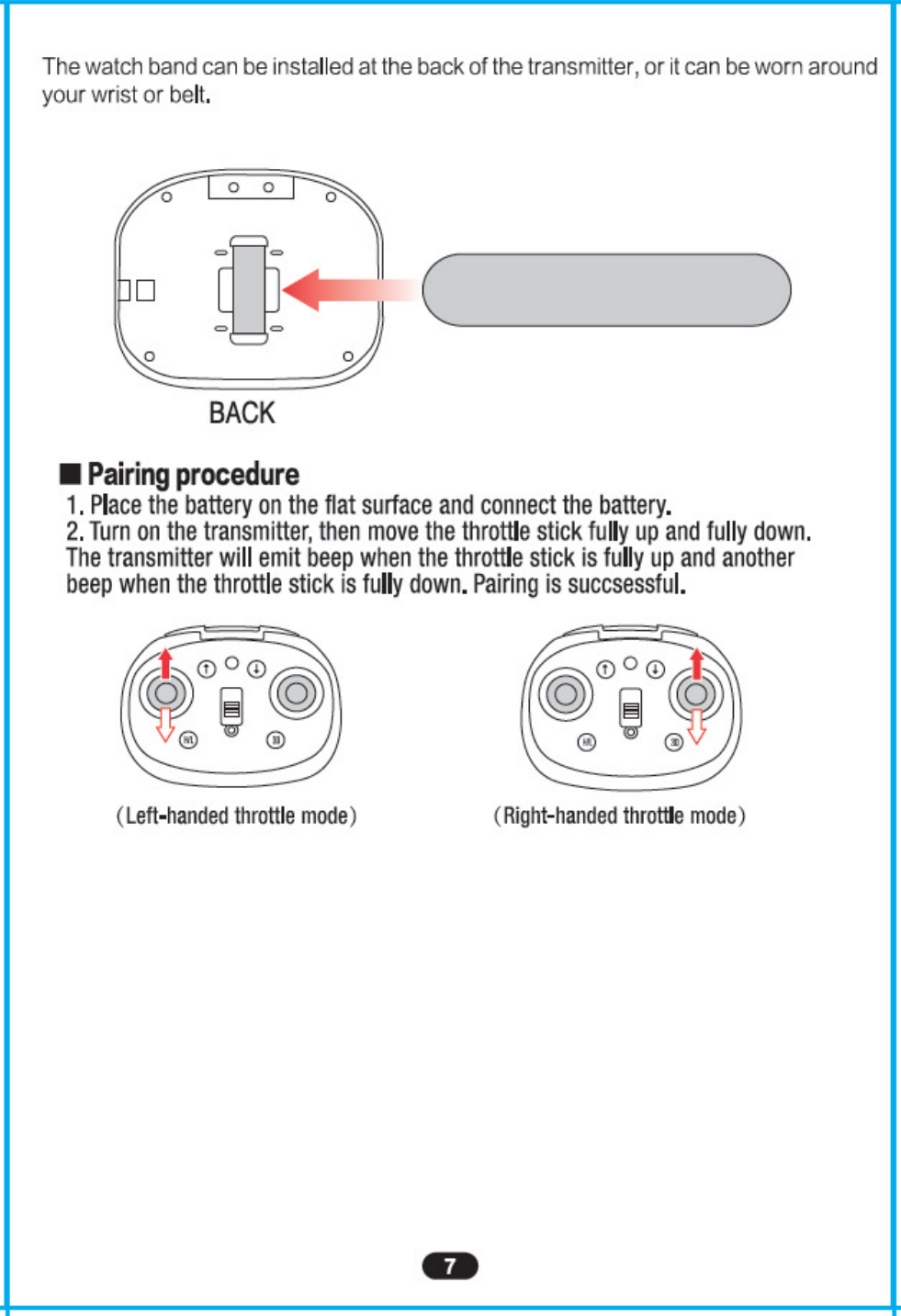 The watch band can be installed at the back of the transmitter, or it can be worn around your wrist or belt.

BACK

■ Pairing procedure

1. Place the battery on the flat surface and connect the battery.
2. Turn on the transmitter, then move the throttle stick fully up and fully down. The transmitter will emit beep when the throttle stick is fully up and another beep when the throttle stick is fully down. Pairing is succsessful.

H/L 3D

(Left-handed throttle mode)

H/L 3D

(Right-handed throttle mode)

7