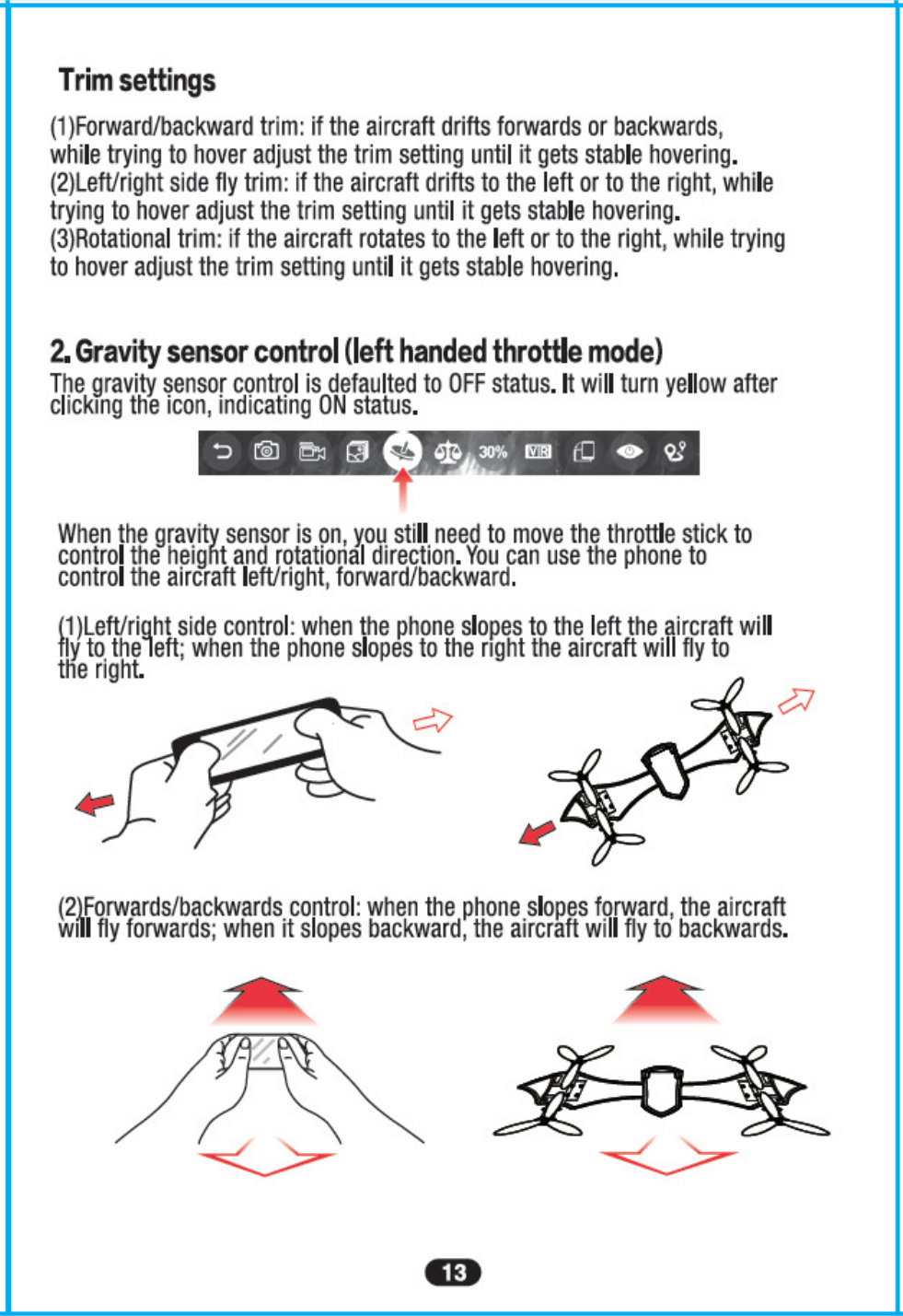 Trim settings

(1)Forward/backward trim: if the aircraft drifts forwards or backwards, while trying to hover adjust the trim setting until it gets stable hovering.
(2)Left/right side fly trim: if the aircraft drifts to the left or to the right, while trying to hover adjust the trim setting until it gets stable hovering.
(3)Rotational trim: if the aircraft rotates to the left or to the right, while trying to hover adjust the trim setting until it gets stable hovering.

2. Gravity sensor control (left handed throttle mode)
The gravity sensor control is defaulted to OFF status. It will turn yellow after clicking the icon, indicating ON status.

30% VR

When the gravity sensor is on, you still need to move the throttle stick to control the height and rotational direction. You can use the phone to control the aircraft left/right, forward/backward.

(1)Left/right side control: when the phone slopes to the left the aircraft will fly to the left; when the phone slopes to the right the aircraft will fly to the right.

(2)Forwards/backwards control: when the phone slopes forward, the aircraft will fly forwards; when it slopes backward, the aircraft will fly to backwards.

13