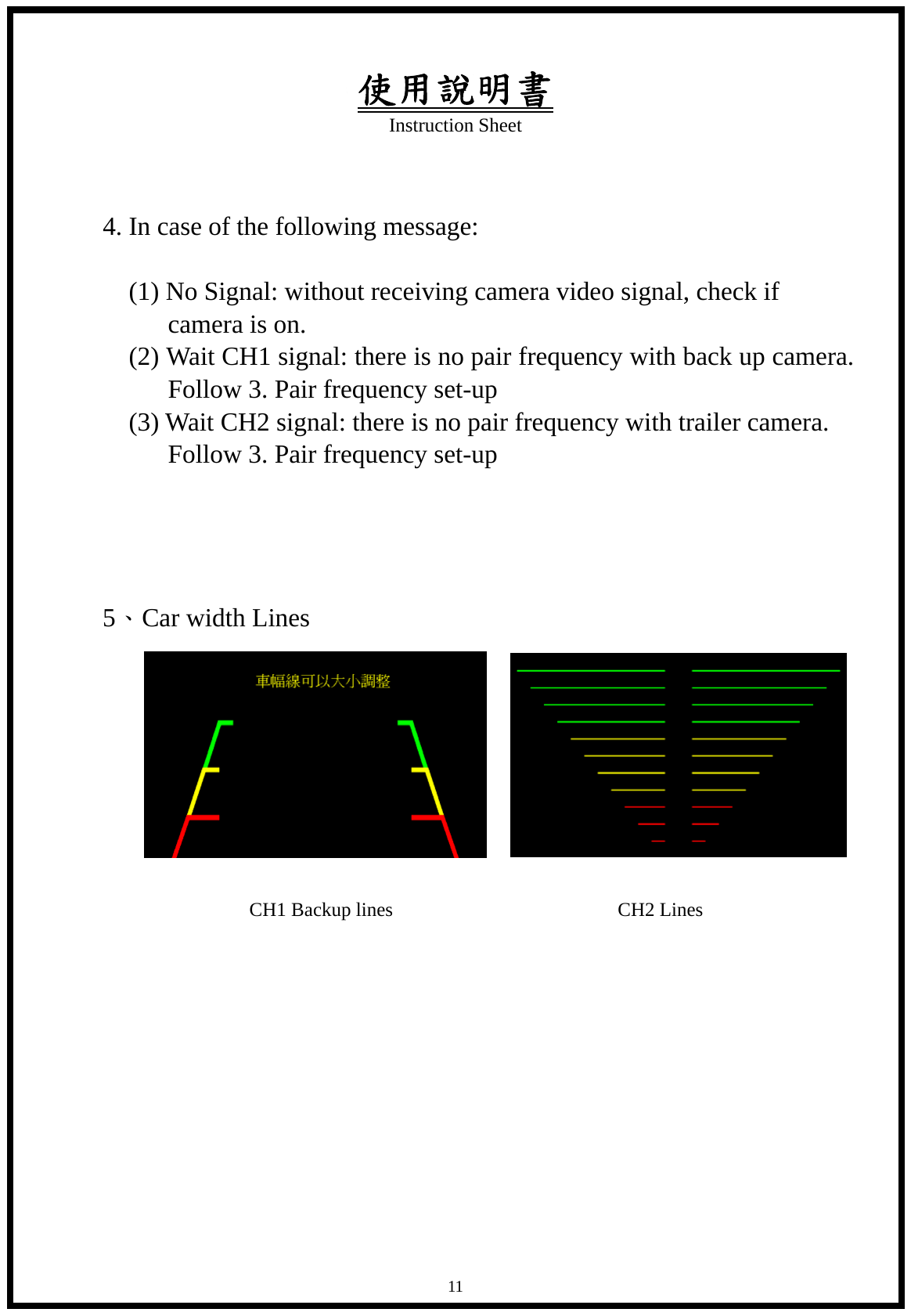 使用說明書
Instruction Sheet

4. In case of the following message:

(1) No Signal: without receiving camera video signal, check if camera is on.
(2) Wait CH1 signal: there is no pair frequency with back up camera. Follow 3. Pair frequency set-up
(3) Wait CH2 signal: there is no pair frequency with trailer camera. Follow 3. Pair frequency set-up

5、Car width Lines

車幅線可以大小調整

CH1 Backup lines

CH2 Lines

11