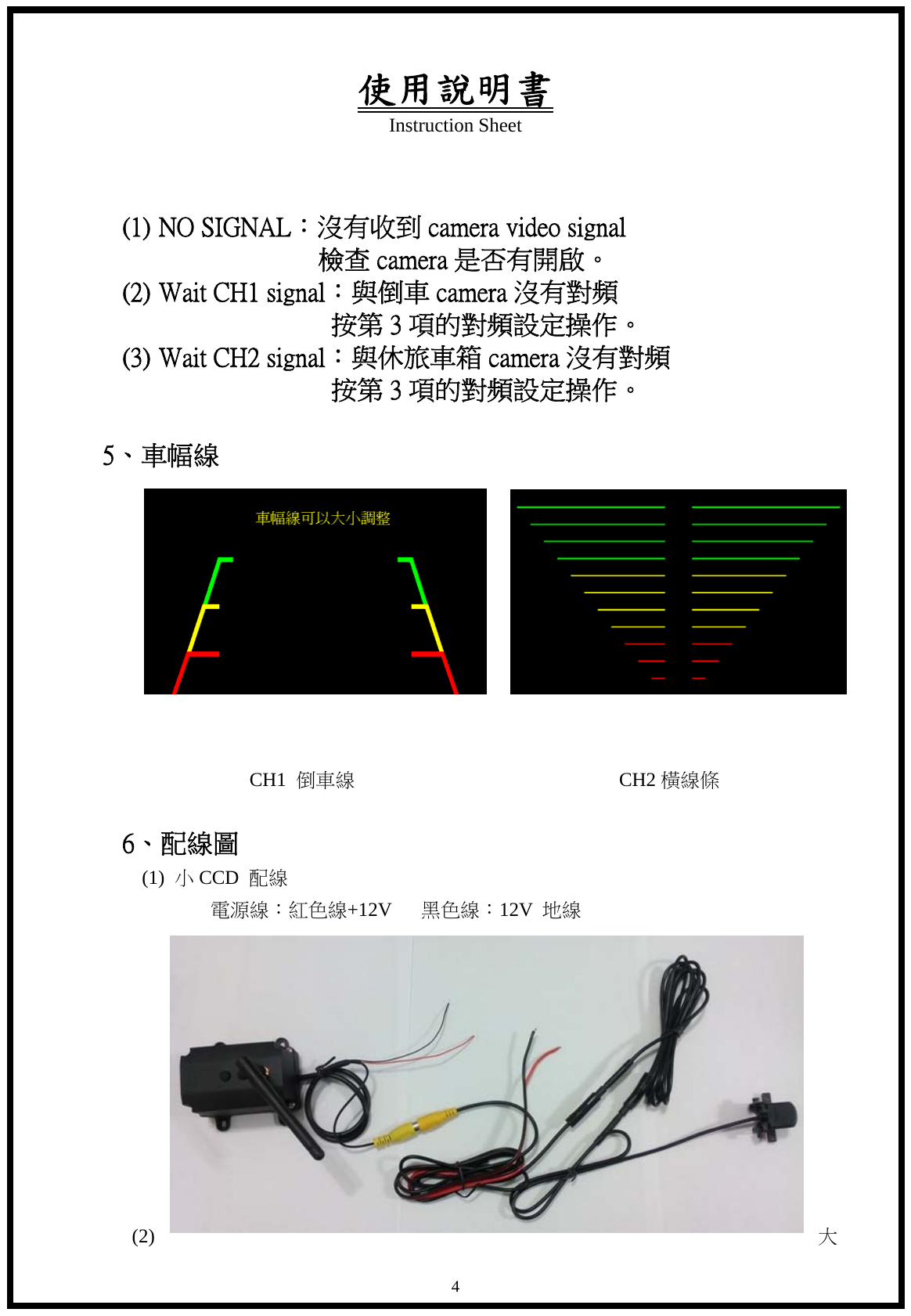 使用說明書
Instruction Sheet

(1) NO SIGNAL：沒有收到 camera video signal
檢查 camera 是否有開啟。
(2) Wait CH1 signal：與倒車 camera 沒有對頻
按第 3 項的對頻設定操作。
(3) Wait CH2 signal：與休旅車箱 camera 沒有對頻
按第 3 項的對頻設定操作。

5、車幅線

車幅線可以大小調整

CH1 倒車線

CH2 橫線條

6、配線圖
(1) 小 CCD 配線
電源線：紅色線+12V 黑色線：12V 地線

(2) 大

4