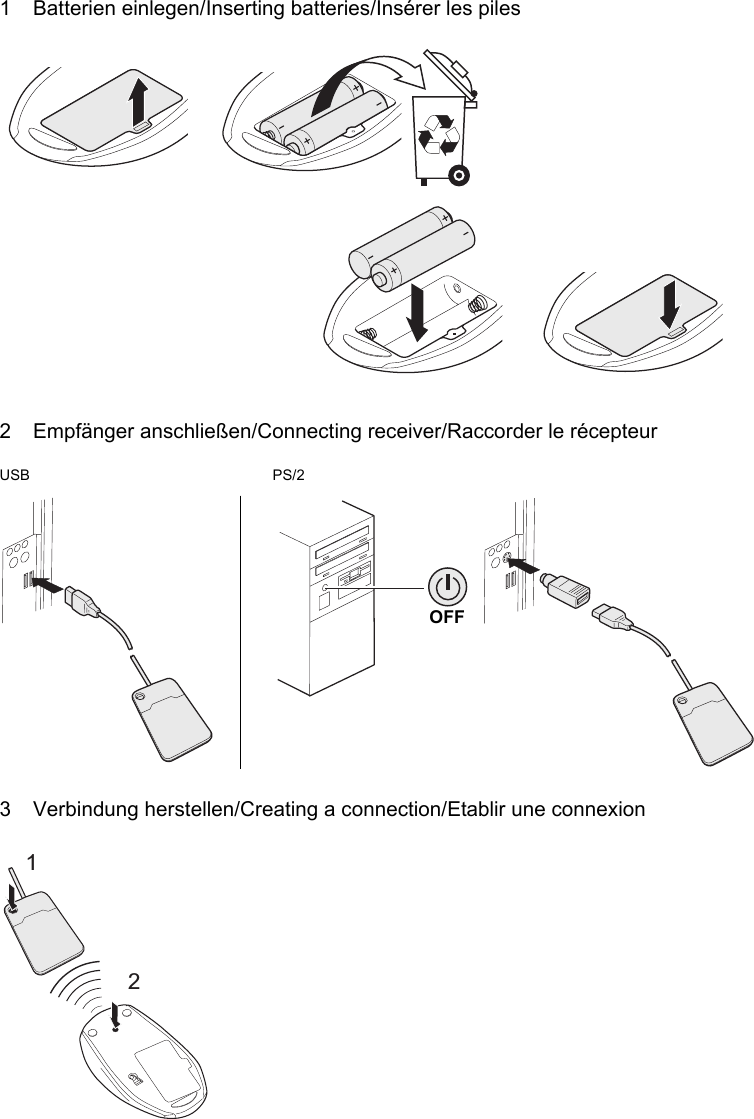 1 Batterien einlegen/Inserting batteries/Insérer les piles

2 Empfänger anschließen/Connecting receiver/Raccorder le récepteur

USB

PS/2

OFF

3 Verbindung herstellen/Creating a connection/Etablir une connexion

1

2