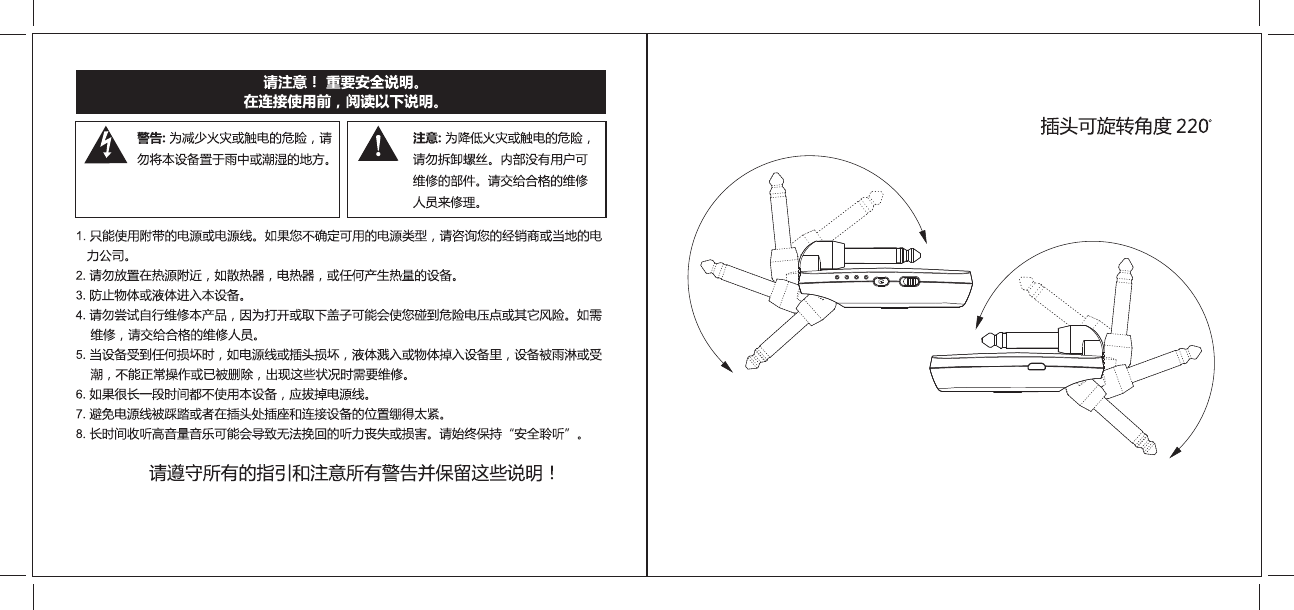 请注意！ 重要安全说明。
在连接使用前，阅读以下说明。

警告: 为减少火灾或触电的危险，请勿将本设备置于雨中或潮湿的地方。

注意: 为降低火灾或触电的危险，请勿拆卸螺丝。内部没有用户可维修的部件。请交给合格的维修人员来修理。

1. 只能使用附带的电源或电源线。如果您不确定可用的电源类型，请咨询您的经销商或当地的电力公司。
2. 请勿放置在热源附近，如散热器，电热器，或任何产生热量的设备。
3. 防止物体或液体进入本设备。
4. 请勿尝试自行维修本产品，因为打开或取下盖子可能会使您碰到危险电压点或其它风险。如需维修，请交给合格的维修人员。
5. 当设备受到任何损坏时，如电源线或插头损坏，液体溅入或物体掉入设备里，设备被雨淋或受潮，不能正常操作或已被删除，出现这些状况时需要维修。
6. 如果很长一段时间都不使用本设备，应拔掉电源线。
7. 避免电源线被踩踏或者在插头处插座和连接设备的位置绷得太紧。
8. 长时间收听高音量音乐可能会导致无法挽回的听力丧失或损害。请始终保持“安全聆听”。

请遵守所有的指引和注意所有警告并保留这些说明！

插头可旋转角度 220°