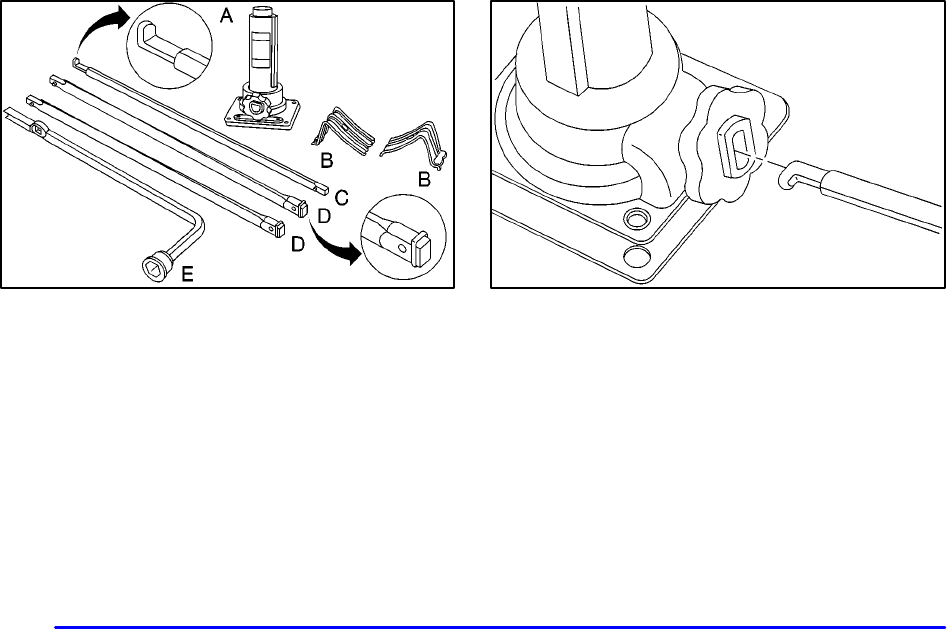 A
B
B
C
D
D
E