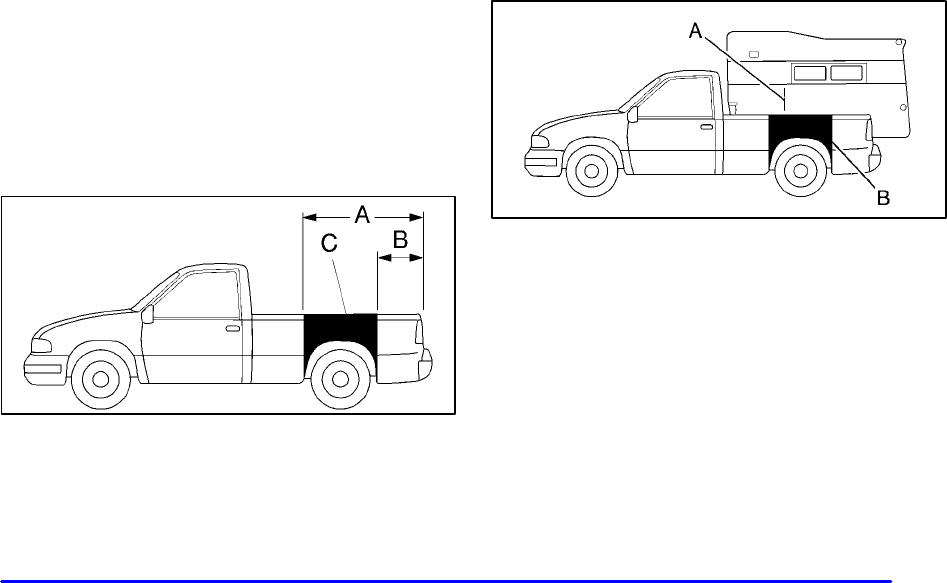 A
C
B

A
B