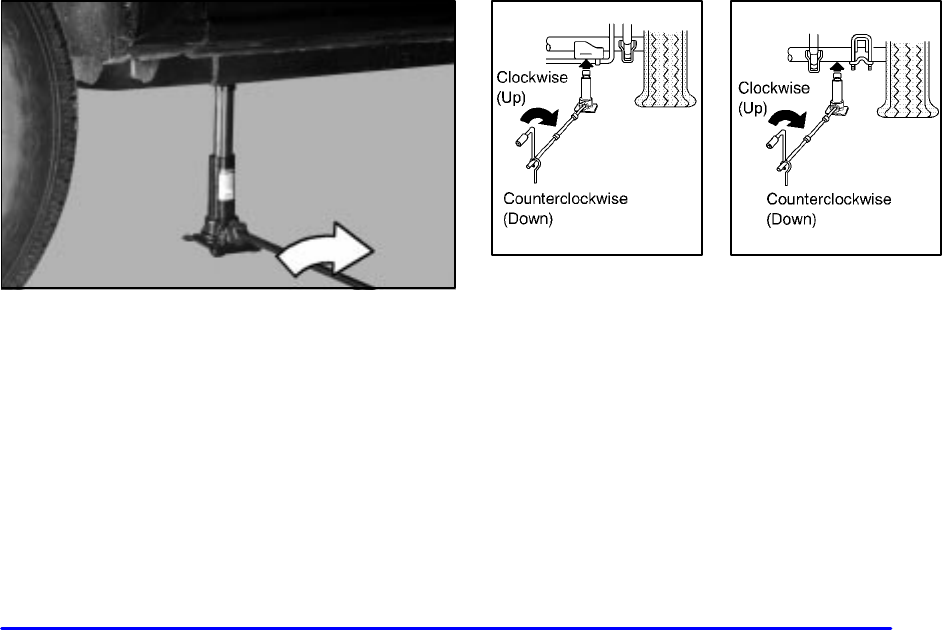 Clockwise
(Up)

Counterclockwise
(Down)

Clockwise
(Up)

Counterclockwise
(Down)