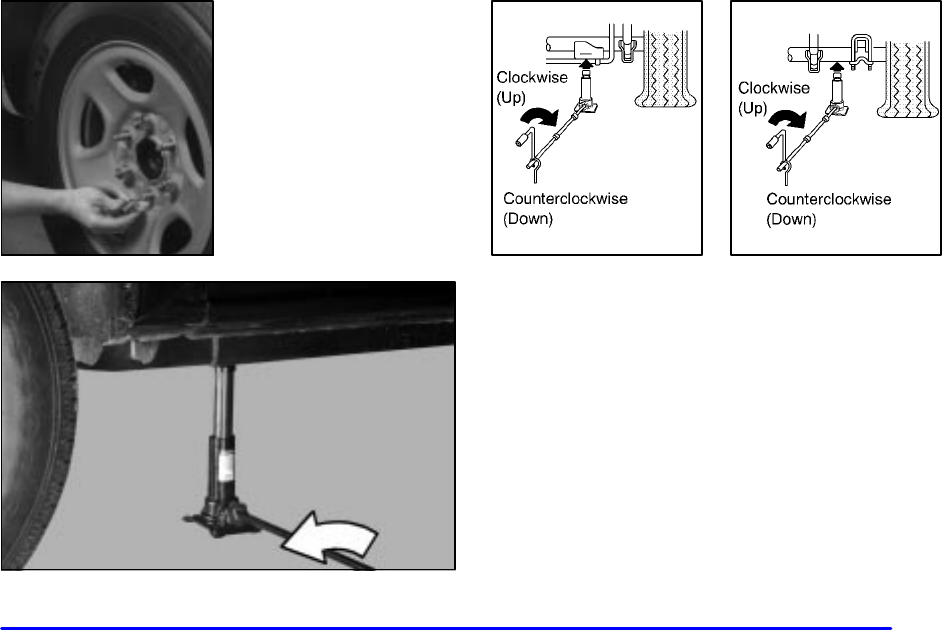 Clockwise
(Up)

Counterclockwise
(Down)

Clockwise
(Up)

Counterclockwise
(Down)