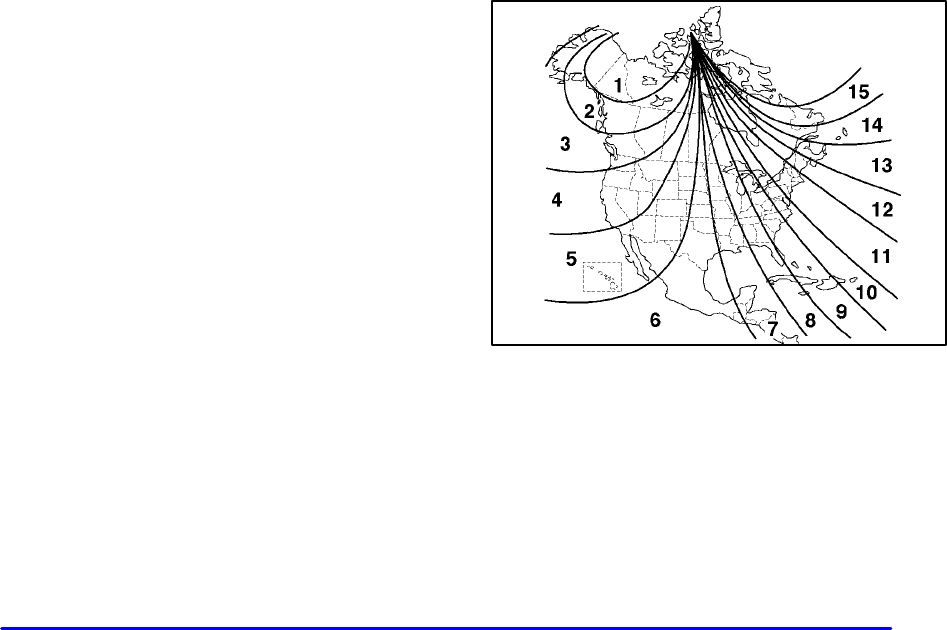 1
2
3
4
5
6
7
8
9
10
11
12
13
14
15