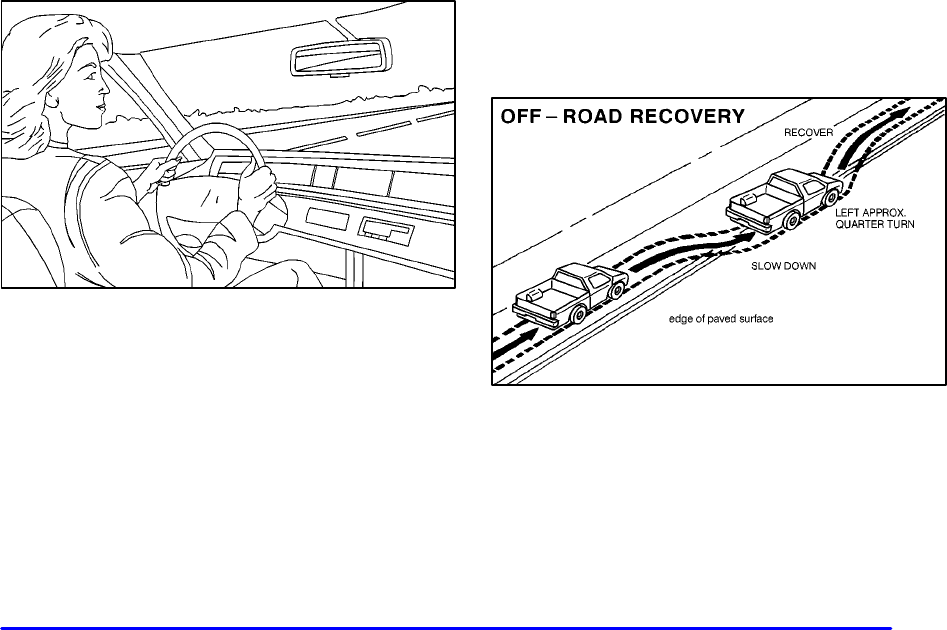 OFF – ROAD RECOVERY

RECOVER

LEFT APPROX. QUARTER TURN

SLOW DOWN

edge of paved surface