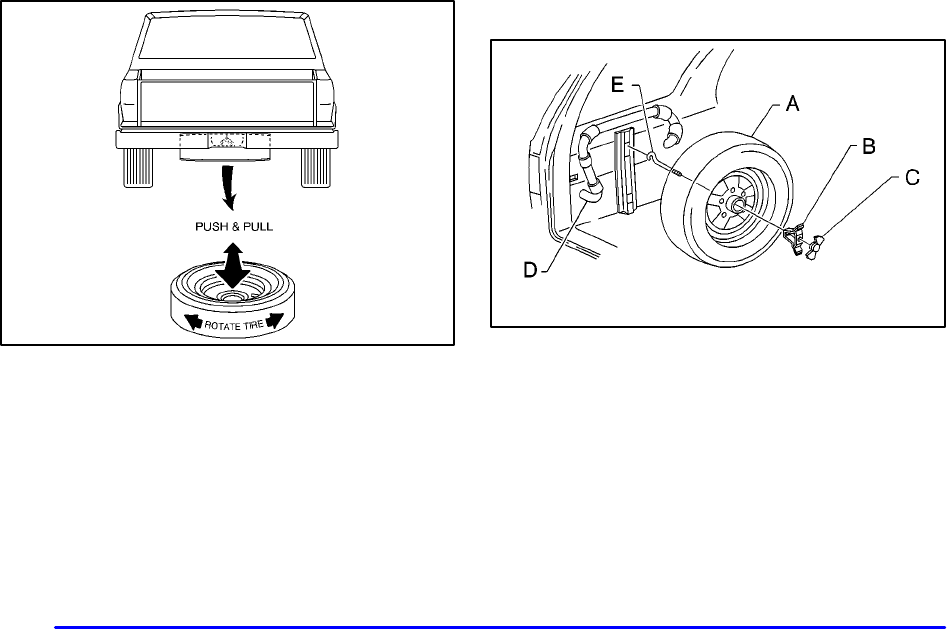 PUSH & PULL

ROTATE TIRE

E
A
B
C
D