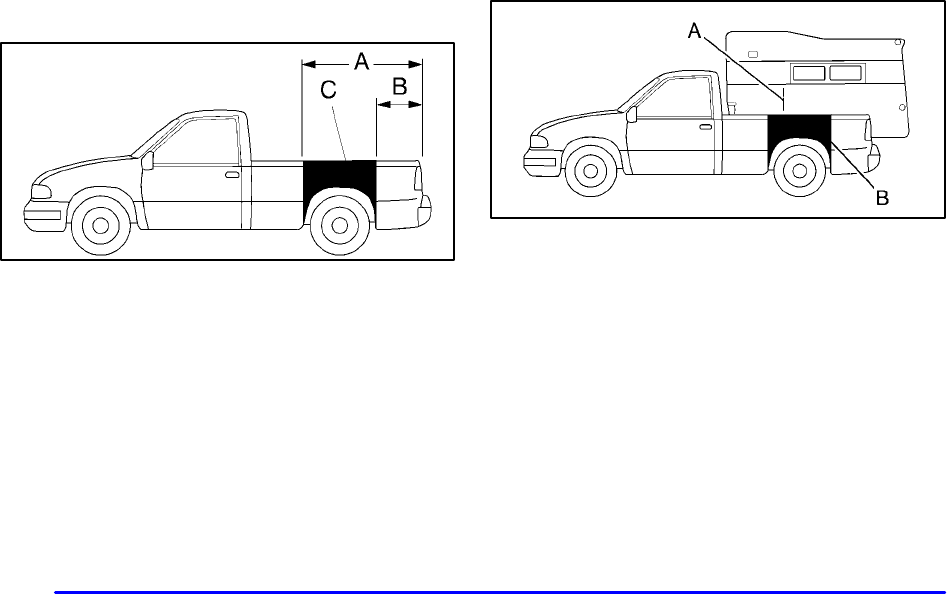 A
C
B

A
B