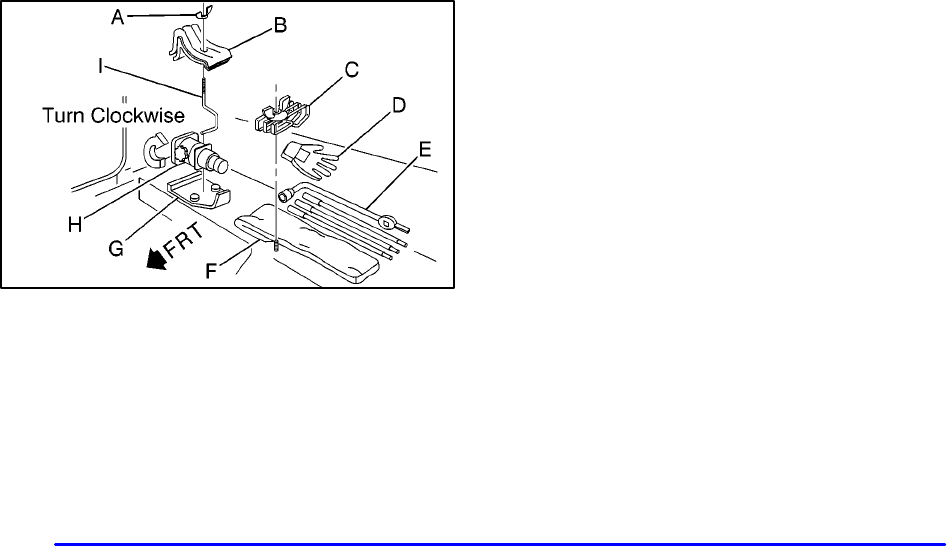 A
B
I
C
Turn Clockwise
D
E
H
G
FRT
F