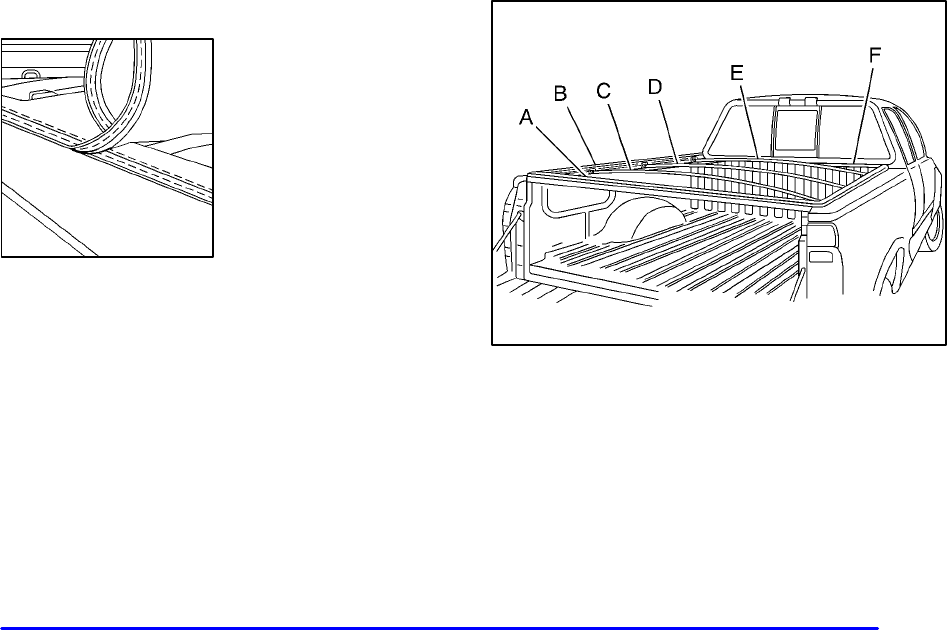 A
B
C
D
E
F