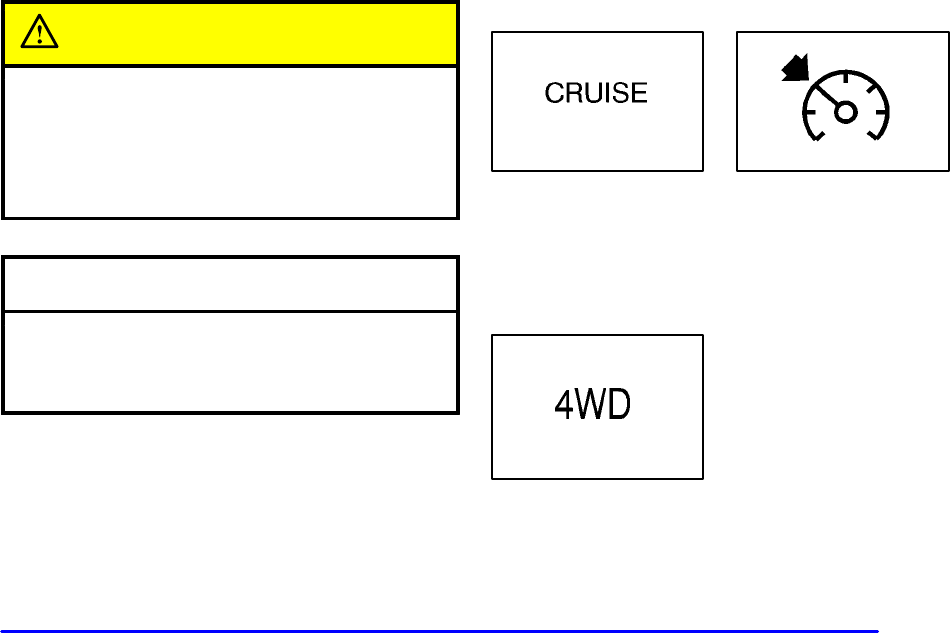 CRUISE

4WD