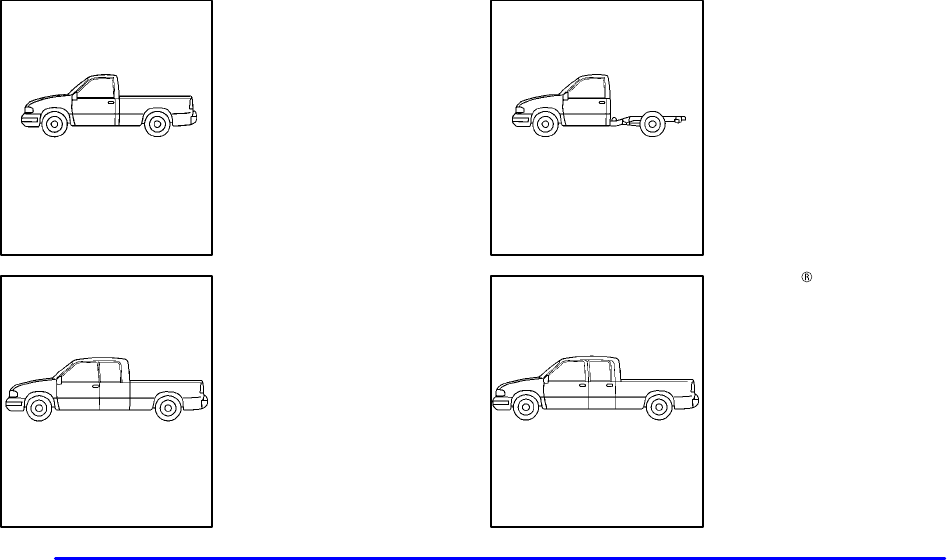 ®