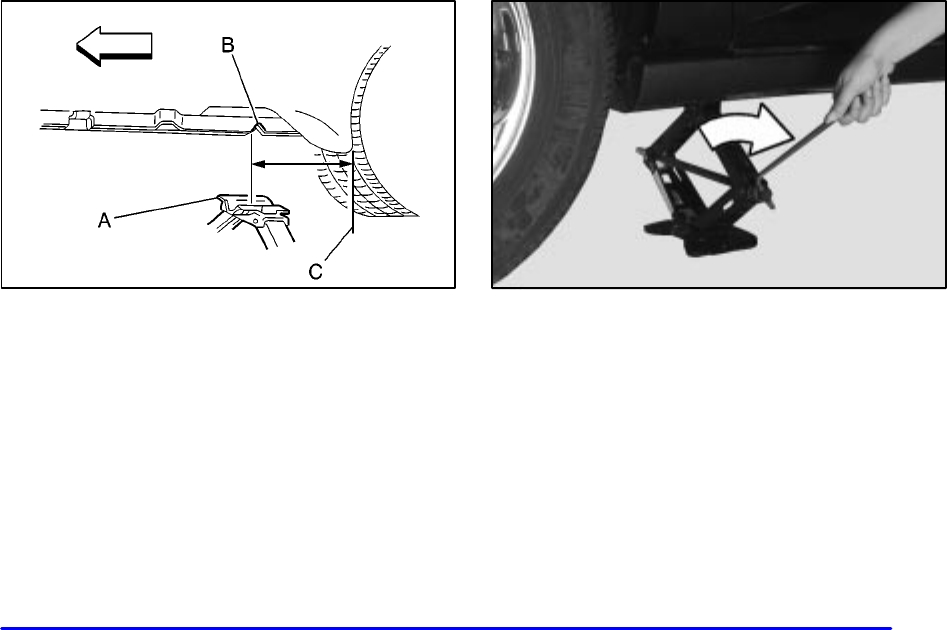 B

A

C