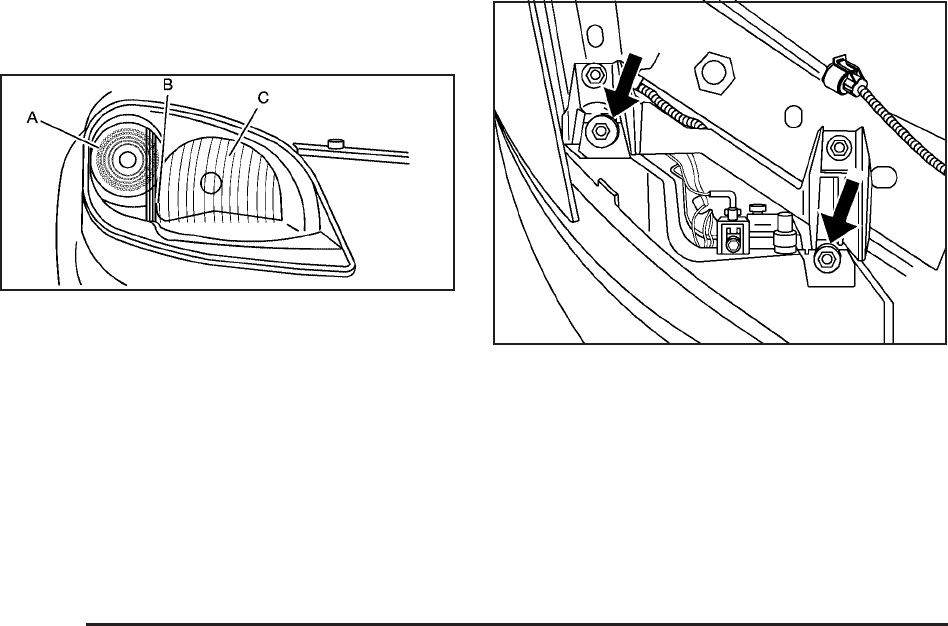 A
B
C