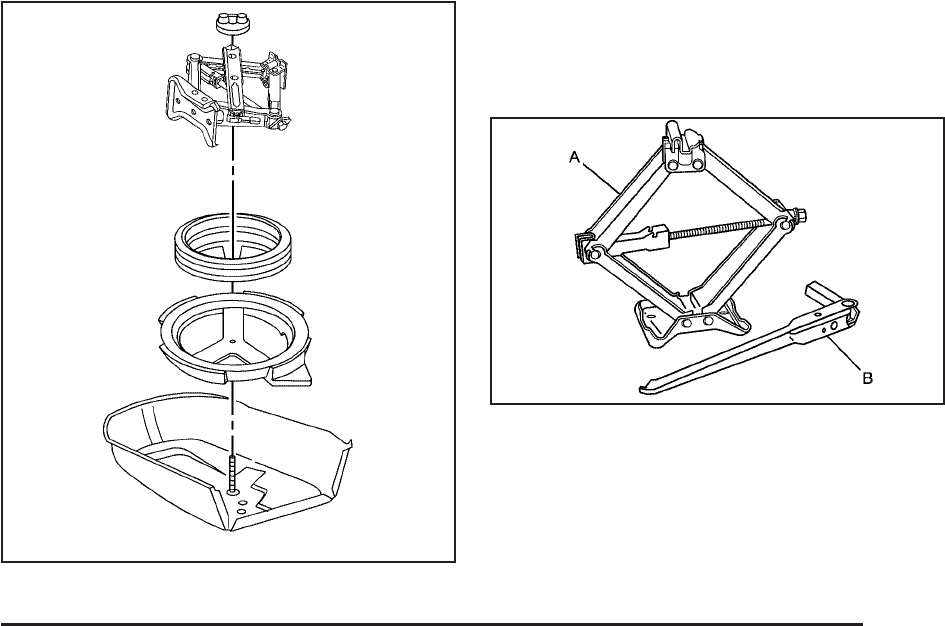 A

B