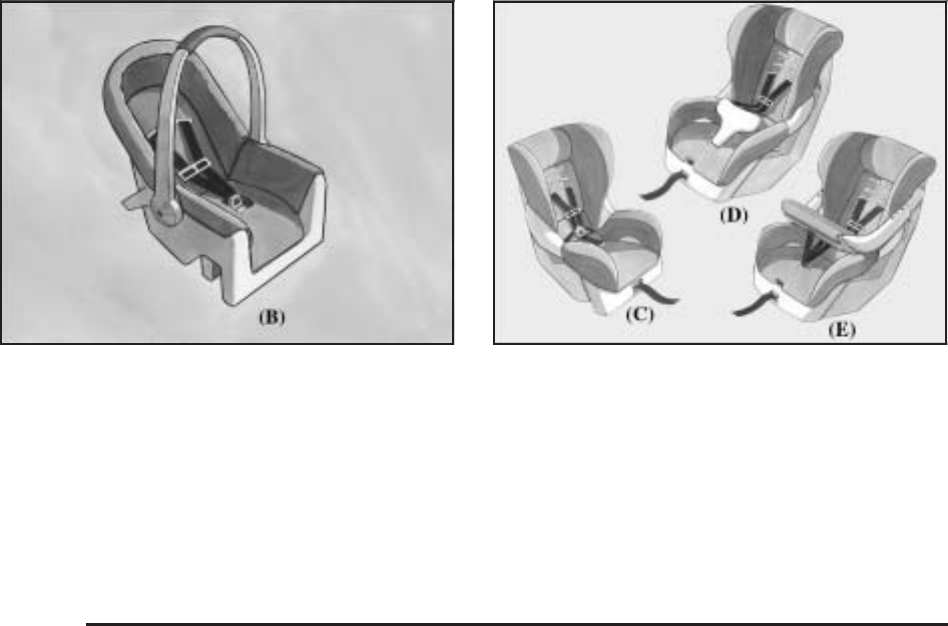 (B)

(D)

(C)

(E)