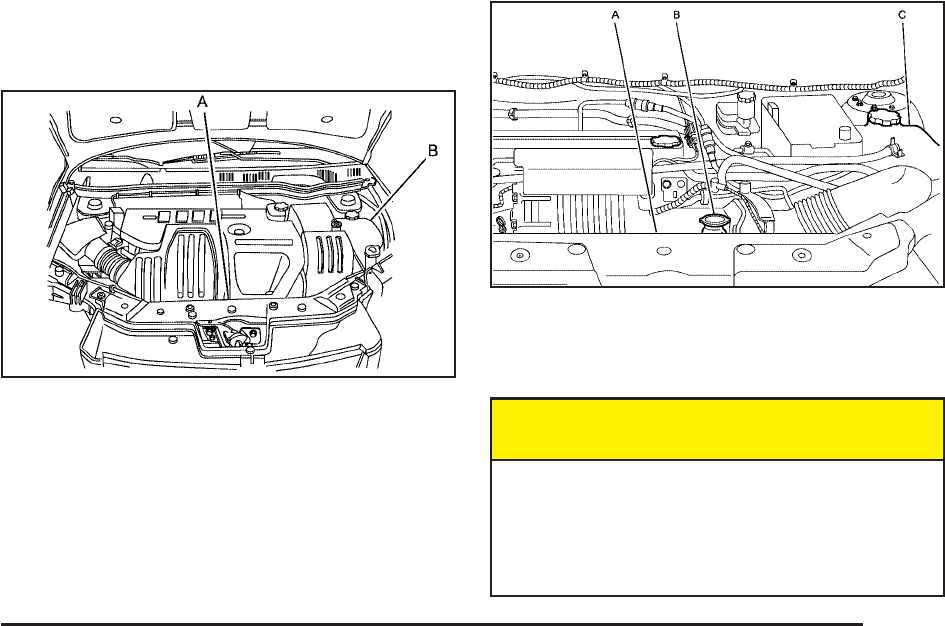 A

B

A

B

C