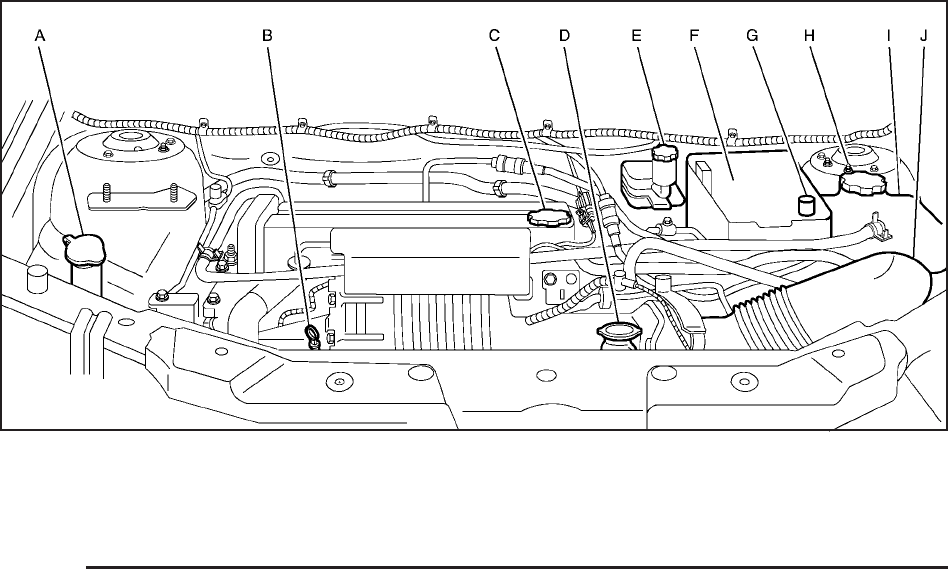 A B C D E F G H I J