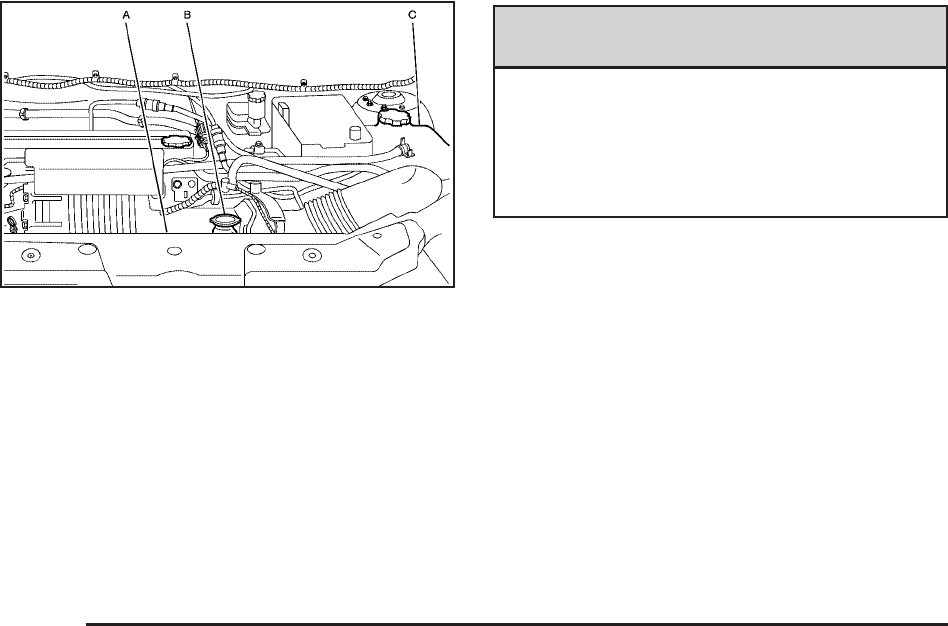 A
B
C