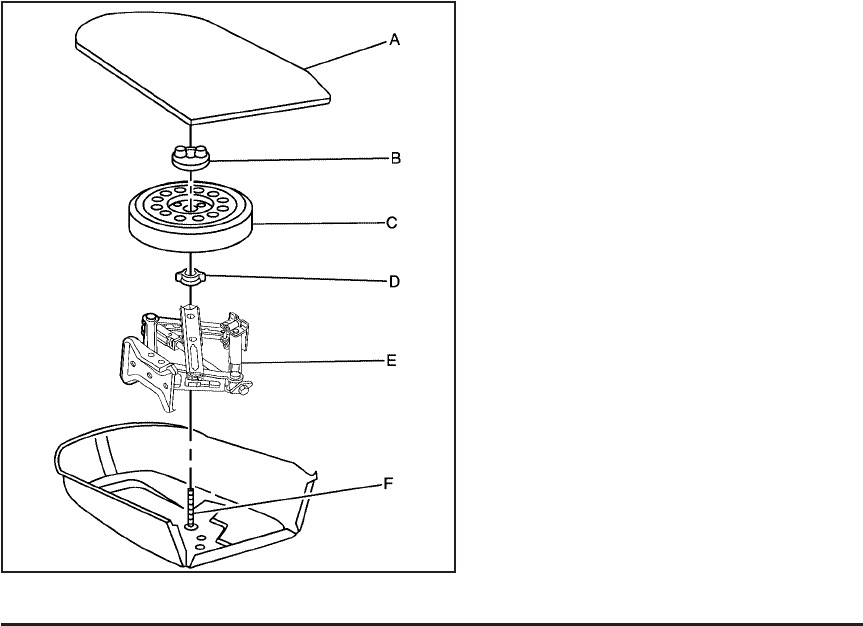 A
B
C
D
E
F