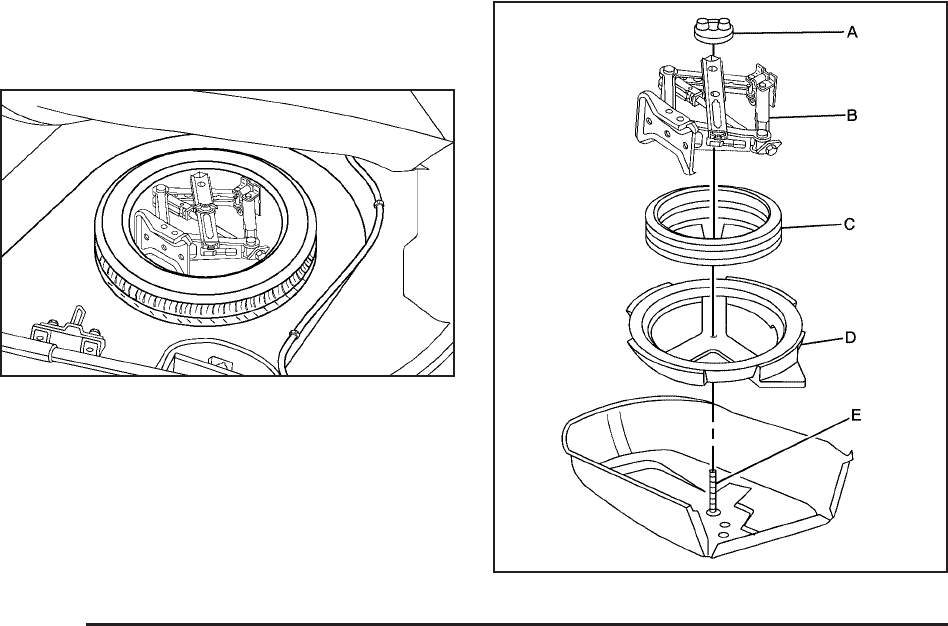 A
B
C
D
E