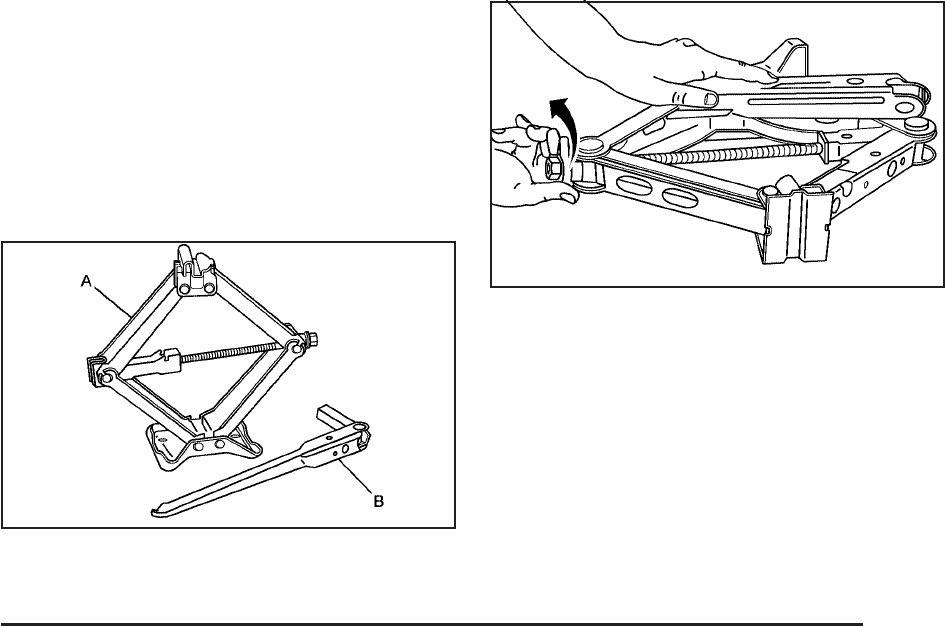 A

B