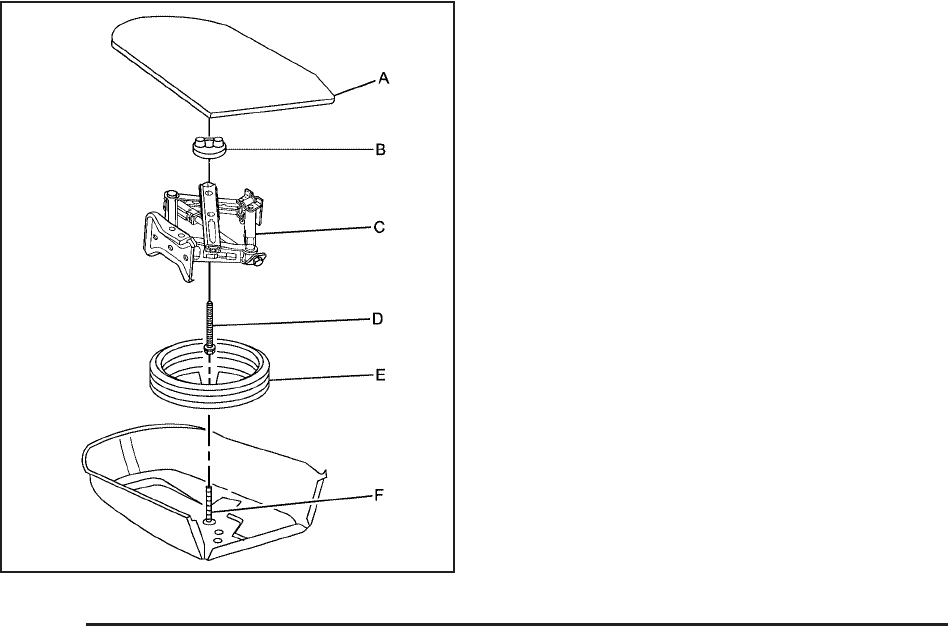 A
B
C
D
E
F