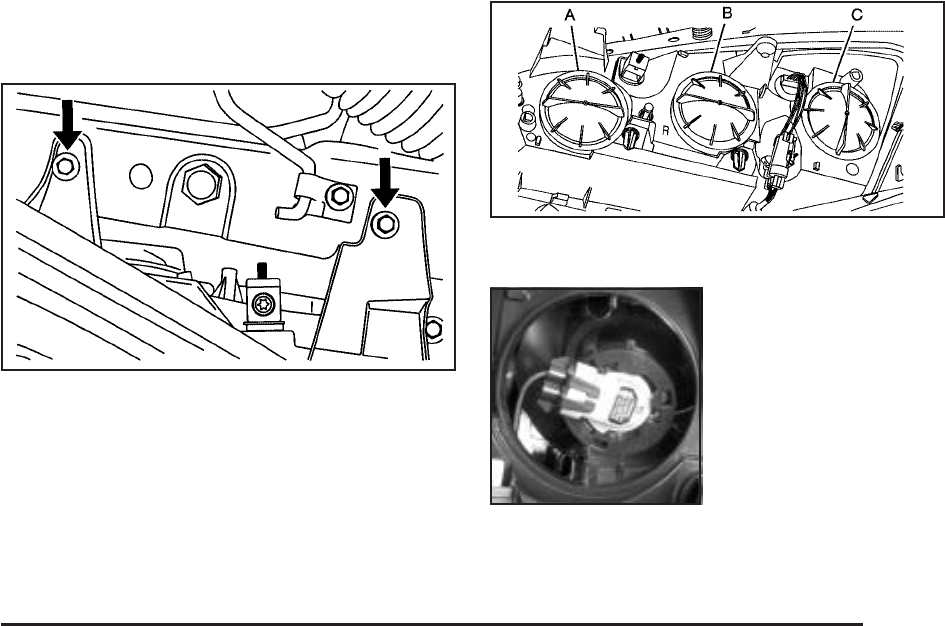 A
B
C
R