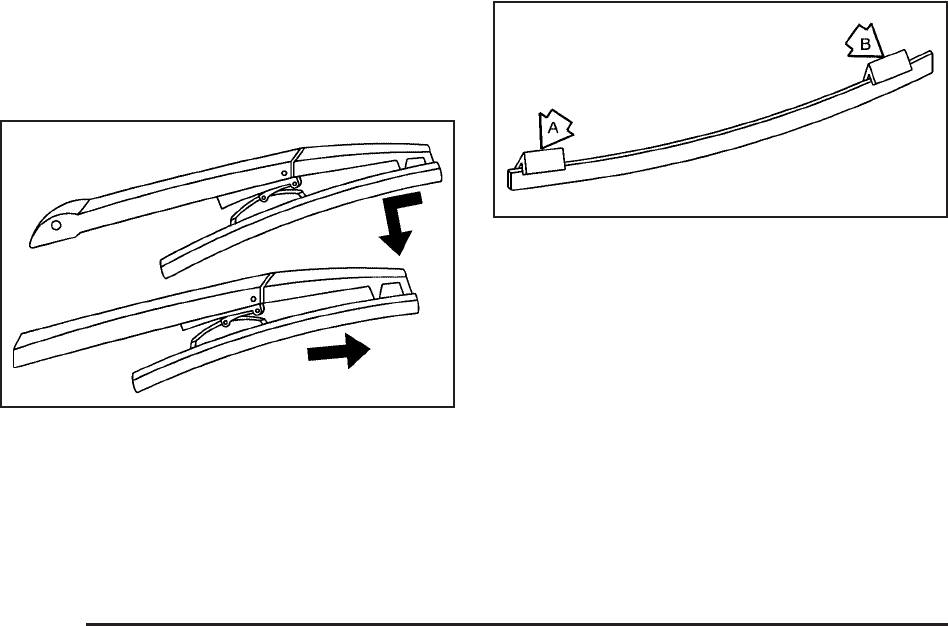 A

B