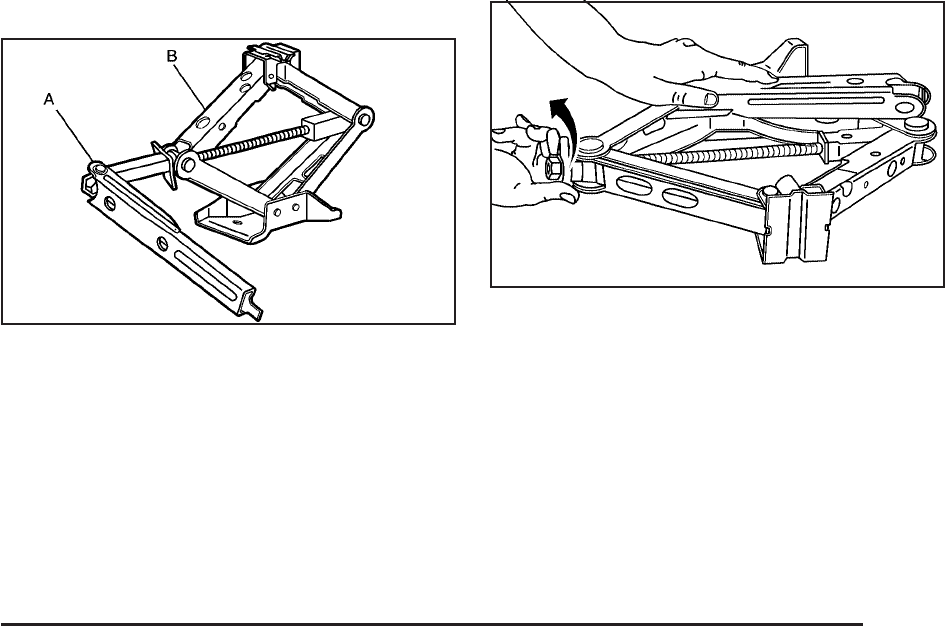 B

A