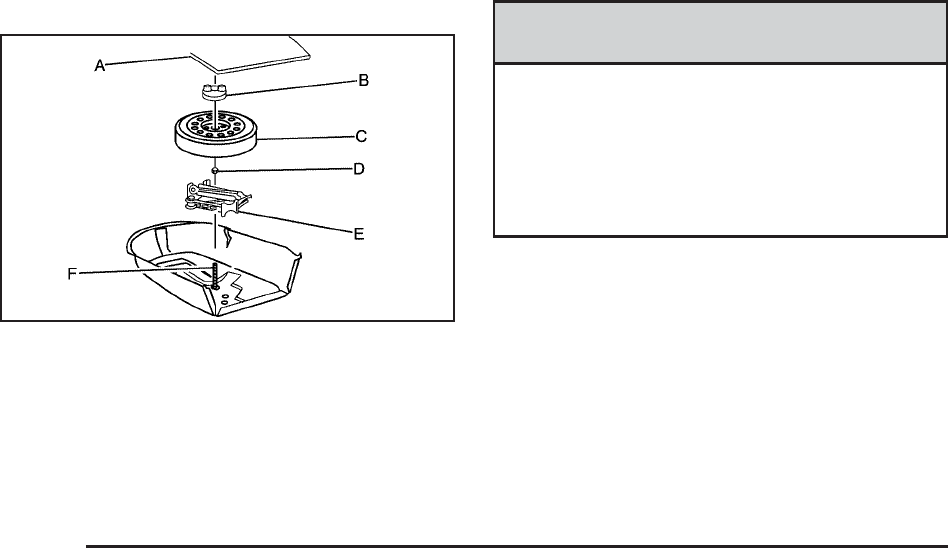 A
B
C
D
E
F