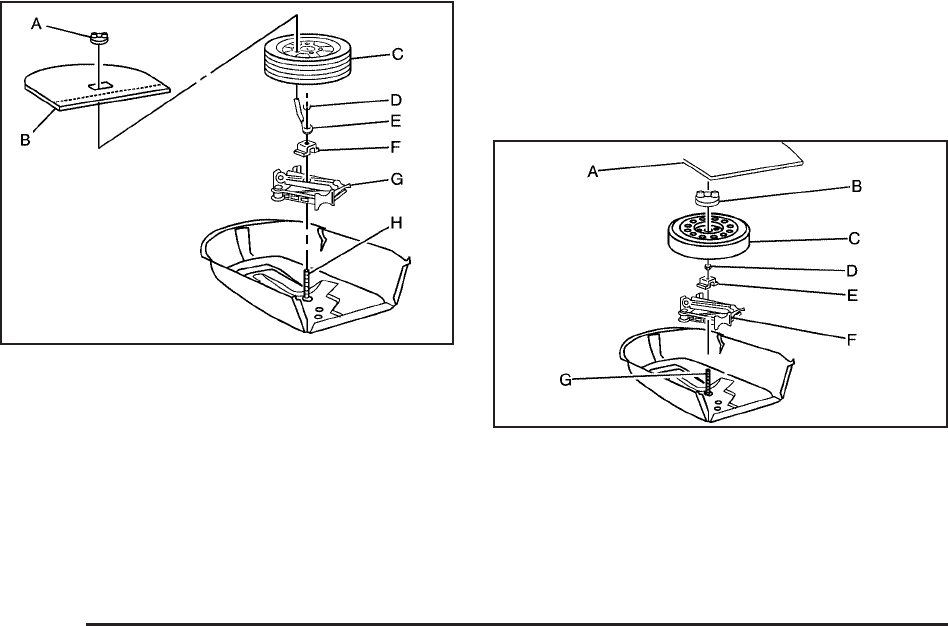 A
B
C
D
E
F
G
H

A
B
C
D
E
F
G