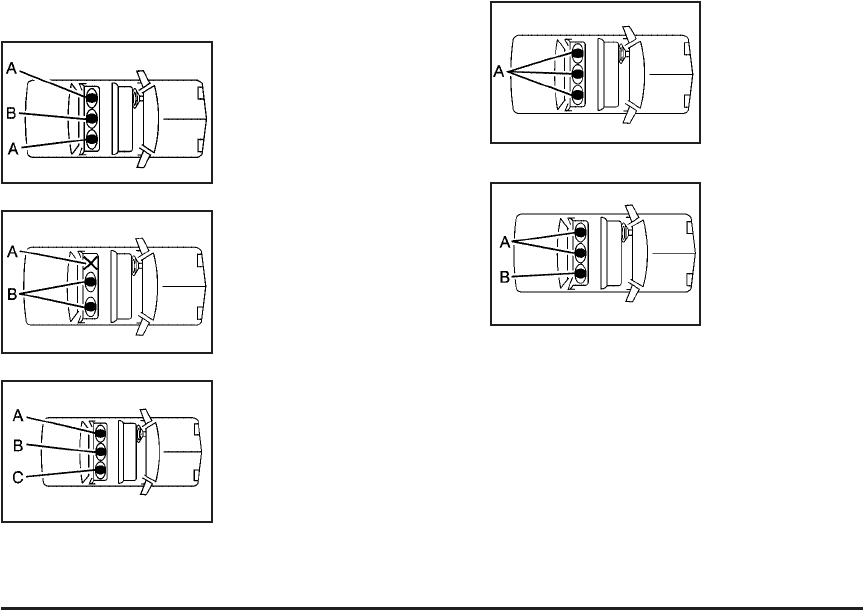 A
B
A

A
B

A
B
C

A

A
B