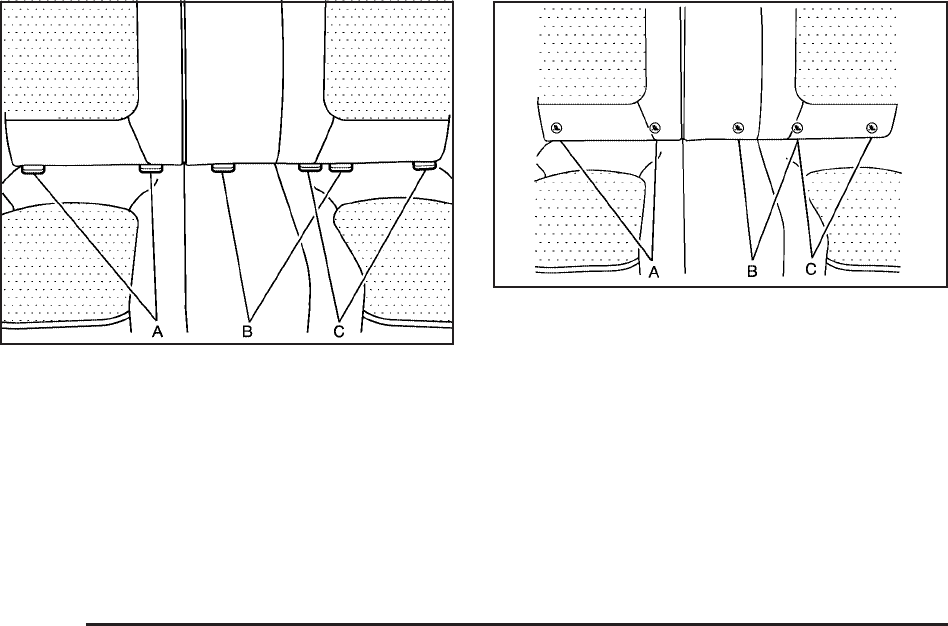 A B C

A B C